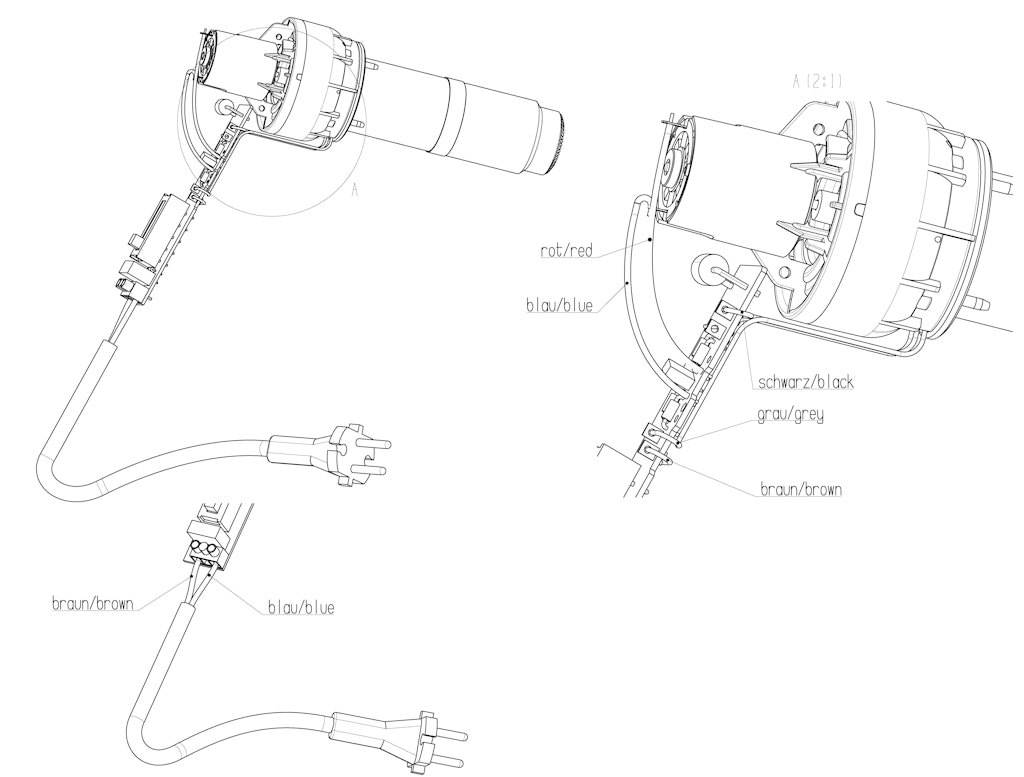 A

A (2:1)

rot/red

blau/blue

schwarz/black

grau/grey

braun/brown

braun/brown

blau/blue