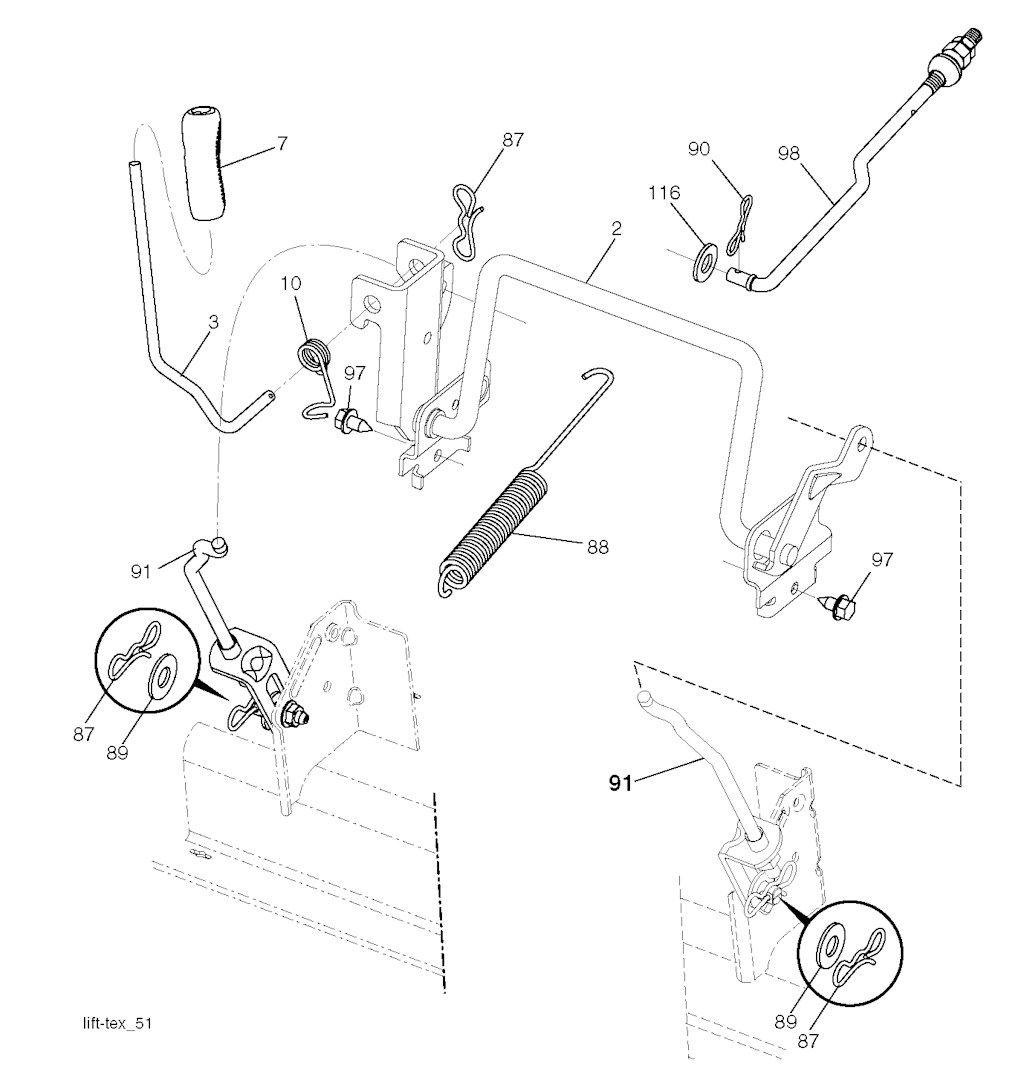 7
87
90
98
116
2
10
3
97
88
91
97
87
89
91
89
87
lift-tex_51