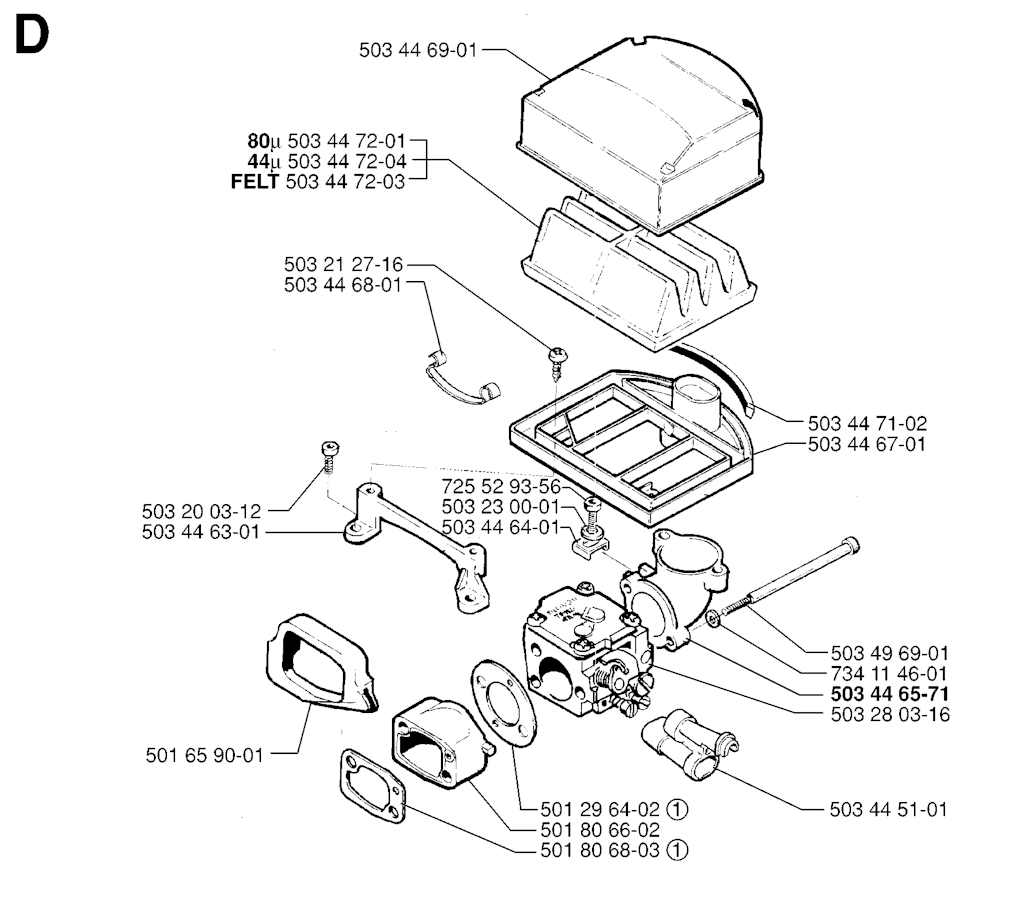 D

503 44 69-01

80µ 503 44 72-01
44µ 503 44 72-04
FELT 503 44 72-03

503 21 27-16
503 44 68-01

503 44 71-02
503 44 67-01

725 52 93-56
503 23 00-01
503 44 64-01

503 20 03-12
503 44 63-01

503 49 69-01
734 11 46-01
503 44 65-71
503 28 03-16

501 65 90-01

503 44 51-01

501 29 64-02 ①
501 80 66-02
501 80 68-03 ①