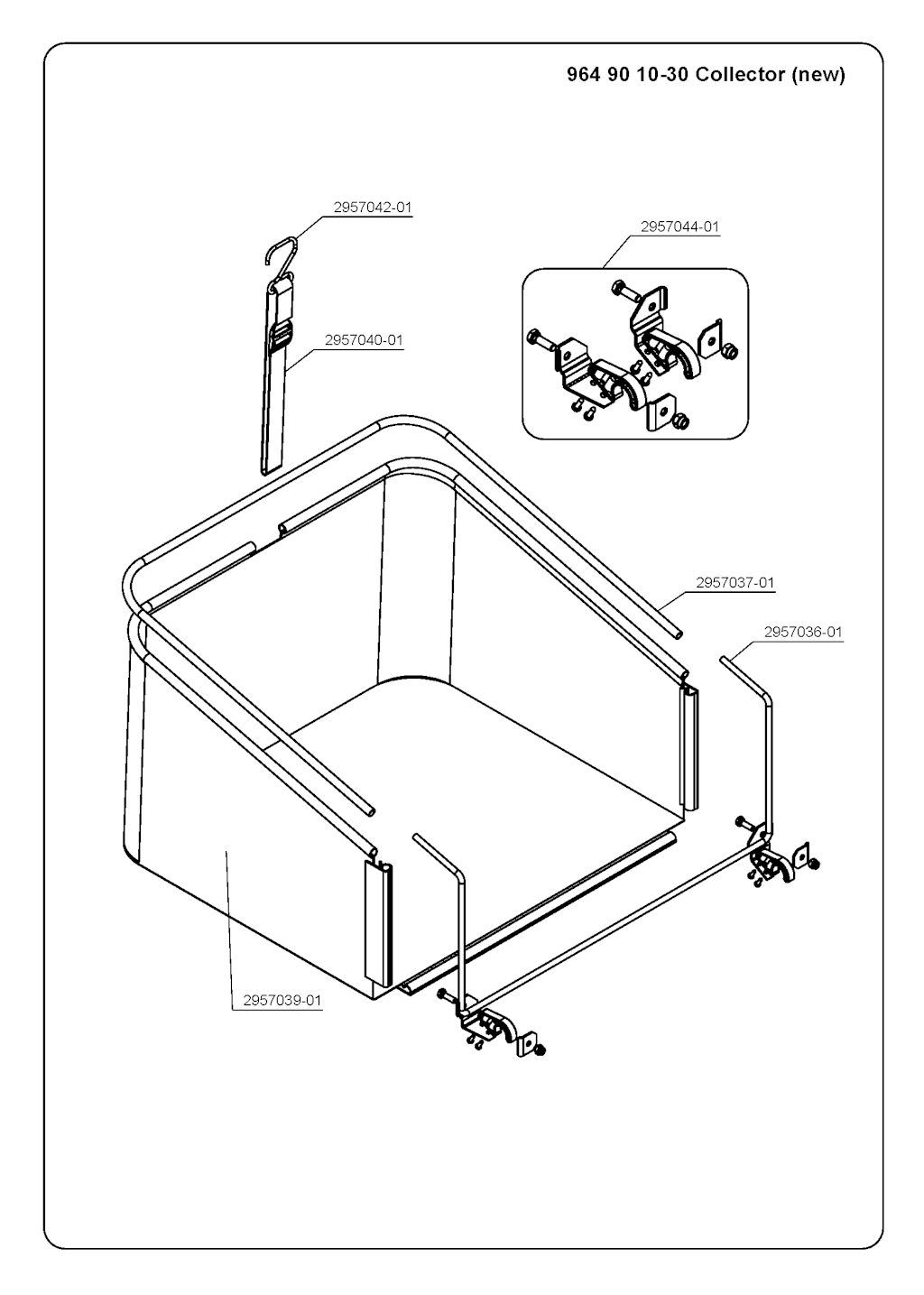 964 90 10-30 Collector (new)

2957042-01

2957044-01

2957040-01

2957037-01

2957036-01

2957039-01