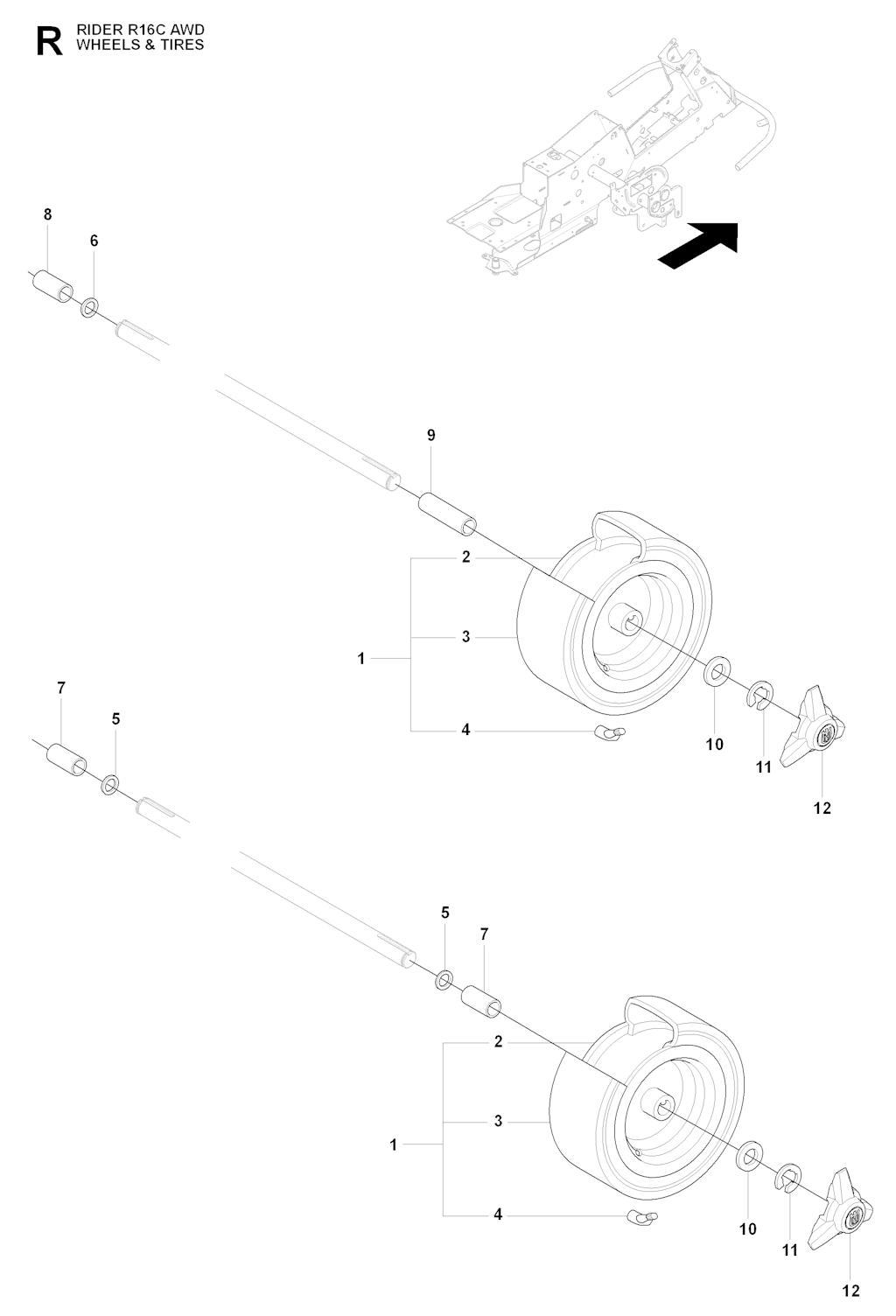 R RIDER R16C AWD
WHEELS & TIRES

8
6
9
2
3
1
4
10
11
12
7
5
5
7
2
3
1
4
10
11
12