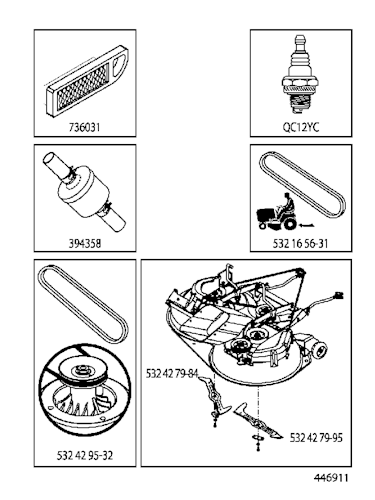 736031

QC12YC

394358

532 16 56-31

532 42 95-32

532 42 79-84

532 42 79-95

446911