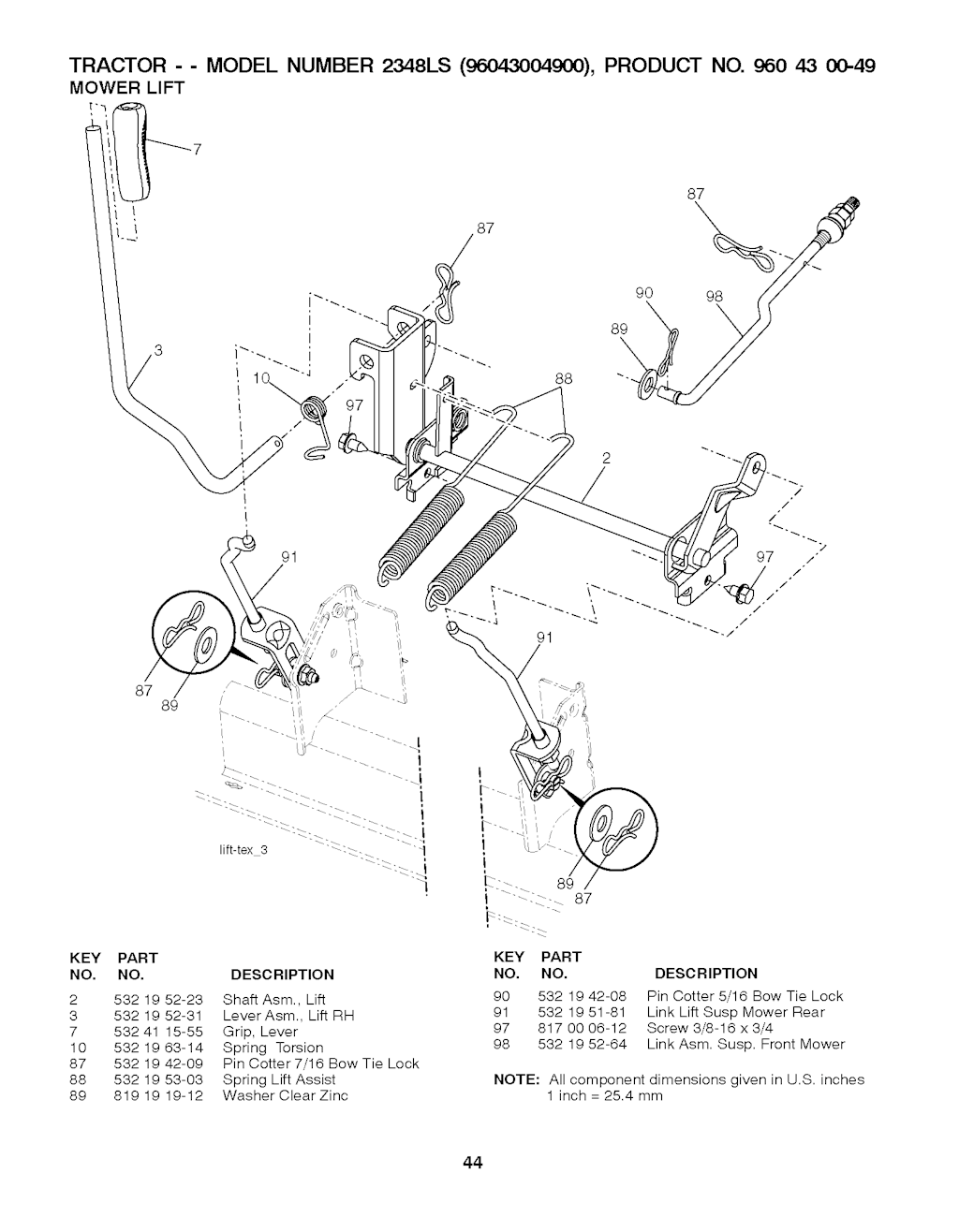 TRACTOR - - MODEL NUMBER 2348LS (96043004900), PRODUCT NO. 960 43 00-49
MOWER LIFT

7
87
87
90
98
89
3
10
97
88
2
91
97
91
87
89
lift-tex_3
89
87

| KEY NO. | PART NO. | DESCRIPTION |
|---|---|---|
| 2 | 532 19 52-23 | Shaft Asm., Lift |
| 3 | 532 19 52-31 | Lever Asm., Lift RH |
| 7 | 532 41 15-55 | Grip, Lever |
| 10 | 532 19 63-14 | Spring Torsion |
| 87 | 532 19 42-09 | Pin Cotter 7/16 Bow Tie Lock |
| 88 | 532 19 53-03 | Spring Lift Assist |
| 89 | 819 19 19-12 | Washer Clear Zinc |

| KEY NO. | PART NO. | DESCRIPTION |
|---|---|---|
| 90 | 532 19 42-08 | Pin Cotter 5/16 Bow Tie Lock |
| 91 | 532 19 51-81 | Link Lift Susp Mower Rear |
| 97 | 817 00 06-12 | Screw 3/8-16 x 3/4 |
| 98 | 532 19 52-64 | Link Asm. Susp. Front Mower |

NOTE: All component dimensions given in U.S. inches
1 inch = 25.4 mm

44