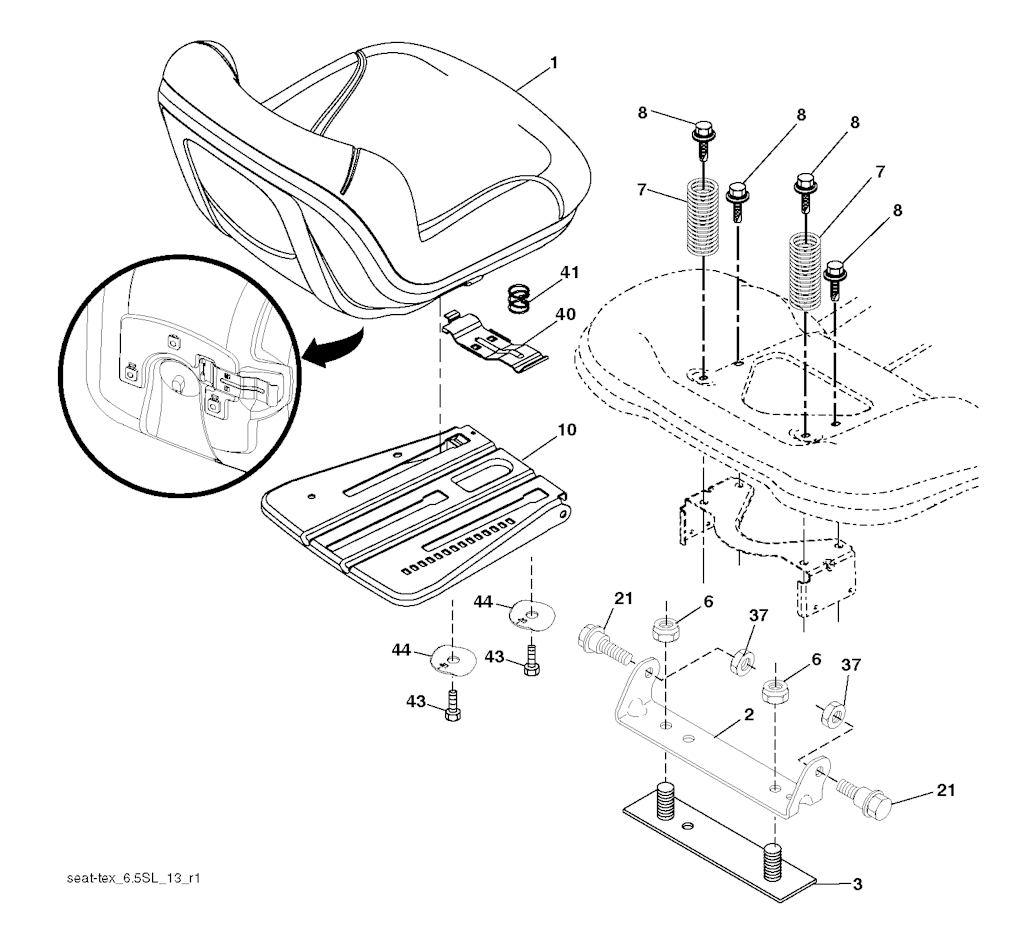 1
8
8
8
7
7
8
41
40
10
44
44
43
43
21
6
37
6
37
2
21
3
seat-tex_6.5SL_13_r1