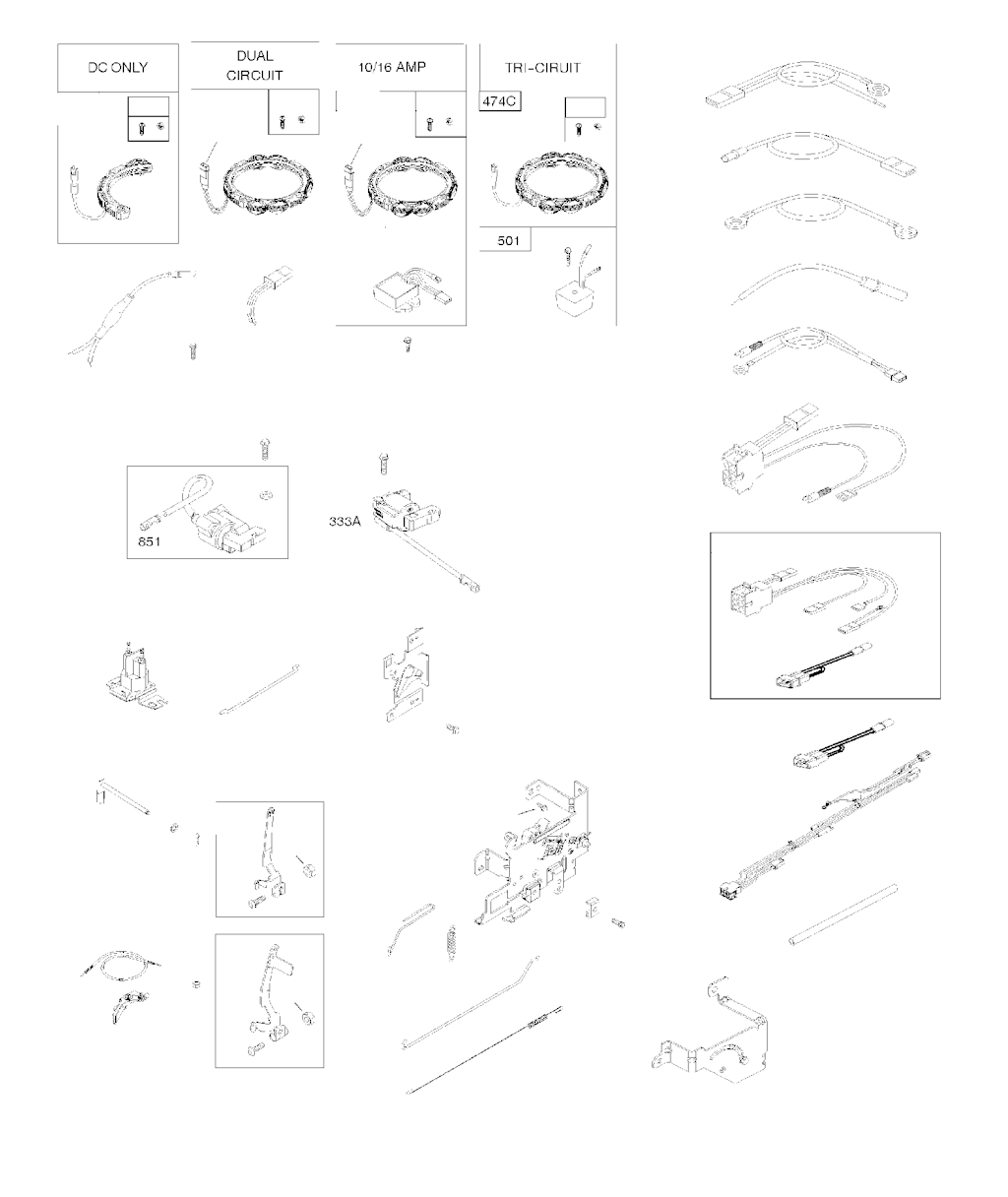 DC ONLY

DUAL CIRCUIT

10/16 AMP

TRI-CIRUIT

474C

501

851

333A