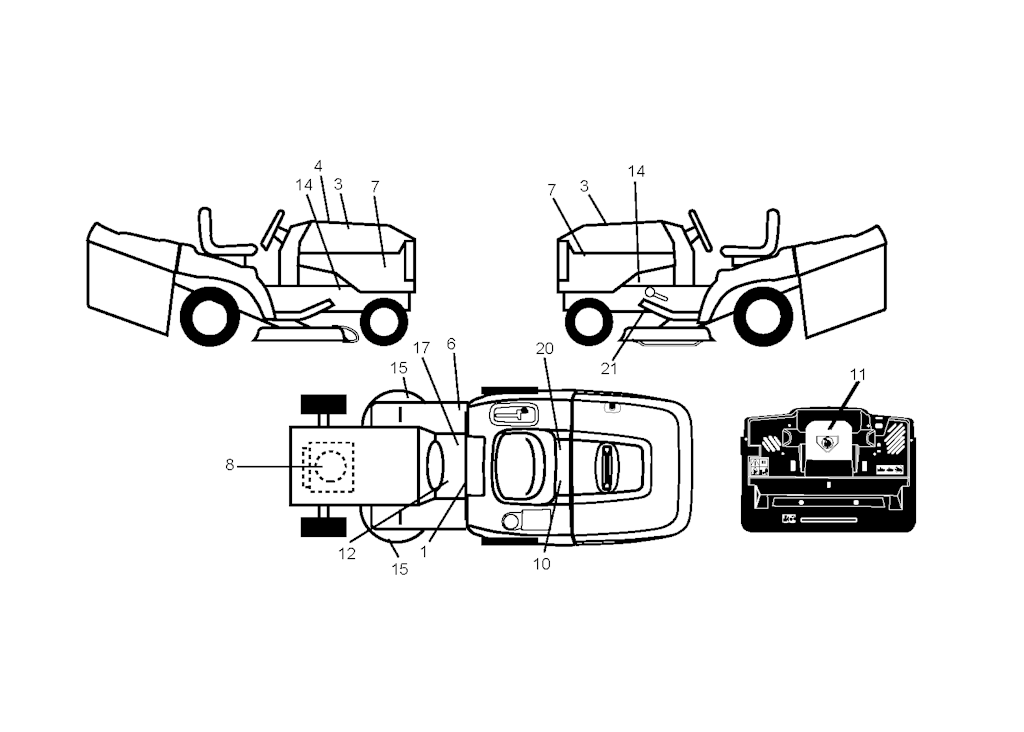 4
14
3
7
7
3
14
21
15
17
6
20
11
8
12
1
15
10