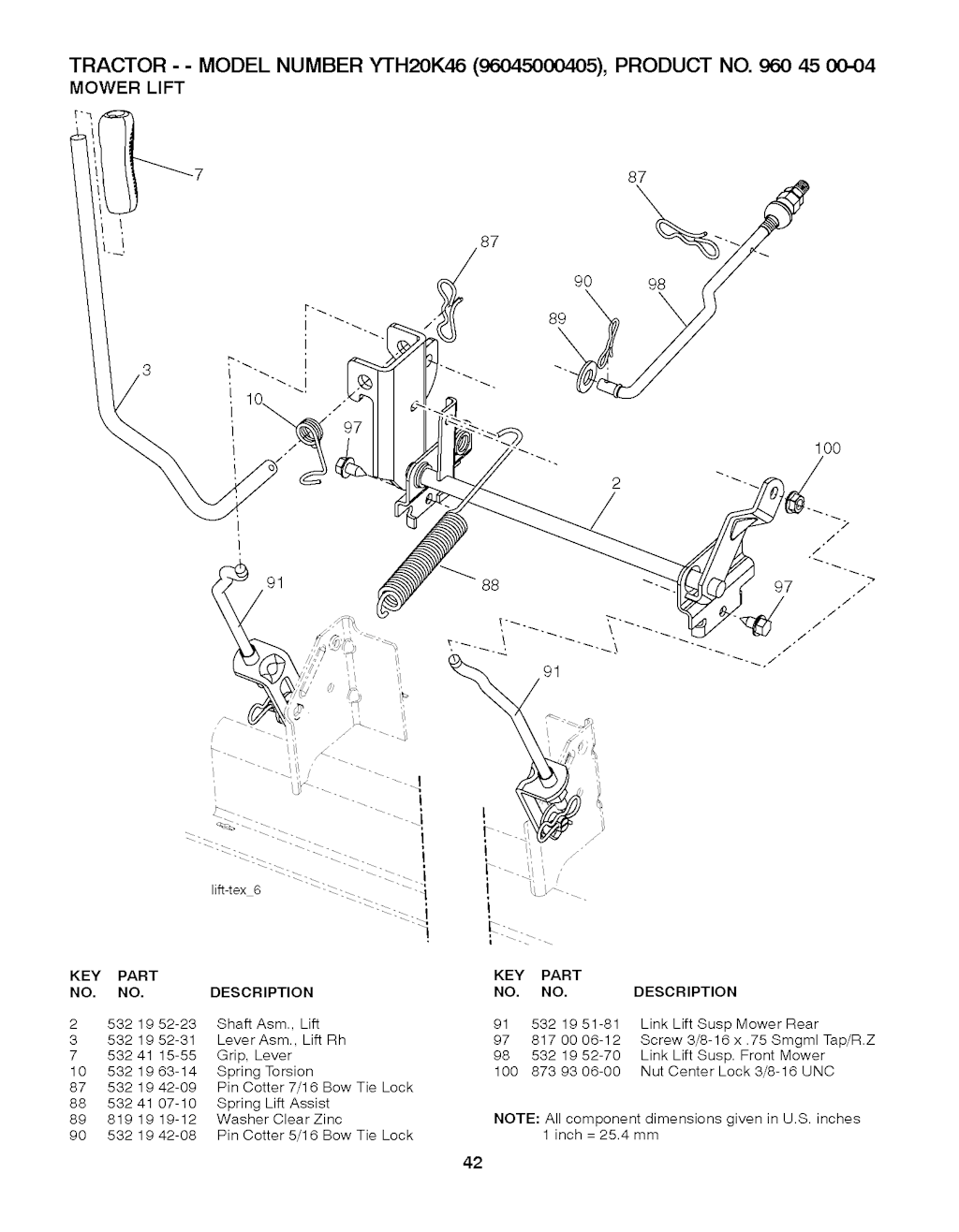 TRACTOR - - MODEL NUMBER YTH20K46 (96045000405), PRODUCT NO. 960 45 00-04
MOWER LIFT

7
87
87
90
98
89
3
10
97
100
2
91
88
97
91
lift-tex_6

| KEY NO. | PART NO. | DESCRIPTION |
|---|---|---|
| 2 | 532 19 52-23 | Shaft Asm., Lift |
| 3 | 532 19 52-31 | Lever Asm., Lift Rh |
| 7 | 532 41 15-55 | Grip, Lever |
| 10 | 532 19 63-14 | Spring Torsion |
| 87 | 532 19 42-09 | Pin Cotter 7/16 Bow Tie Lock |
| 88 | 532 41 07-10 | Spring Lift Assist |
| 89 | 819 19 19-12 | Washer Clear Zinc |
| 90 | 532 19 42-08 | Pin Cotter 5/16 Bow Tie Lock |

| KEY NO. | PART NO. | DESCRIPTION |
|---|---|---|
| 91 | 532 19 51-81 | Link Lift Susp Mower Rear |
| 97 | 817 00 06-12 | Screw 3/8-16 x .75 Smgml Tap/R.Z |
| 98 | 532 19 52-70 | Link Lift Susp. Front Mower |
| 100 | 873 93 06-00 | Nut Center Lock 3/8-16 UNC |

NOTE: All component dimensions given in U.S. inches
1 inch = 25.4 mm

42