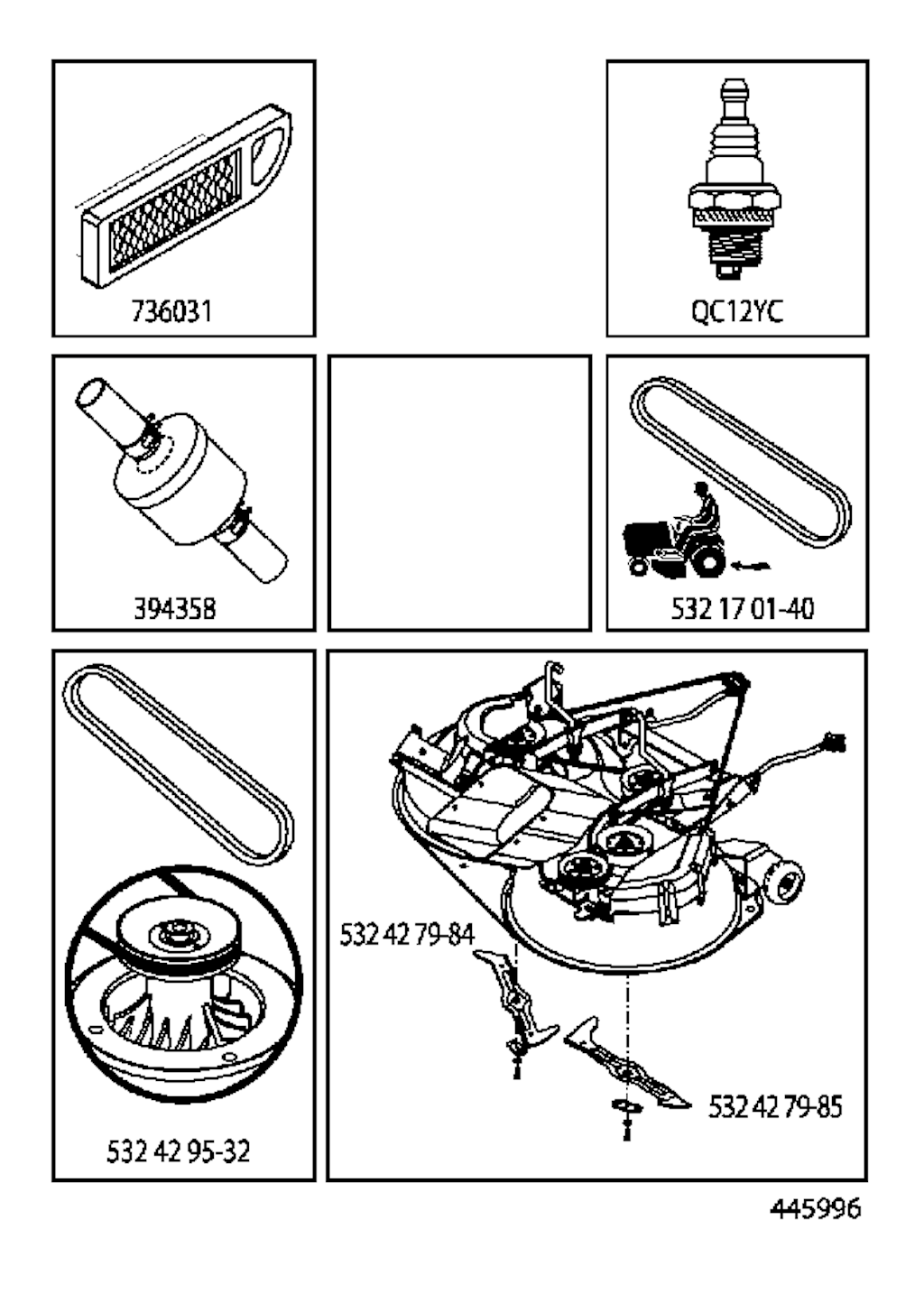 736031

QC12YC

394358

532 17 01-40

532 42 95-32

532 42 79-84

532 42 79-85

445996