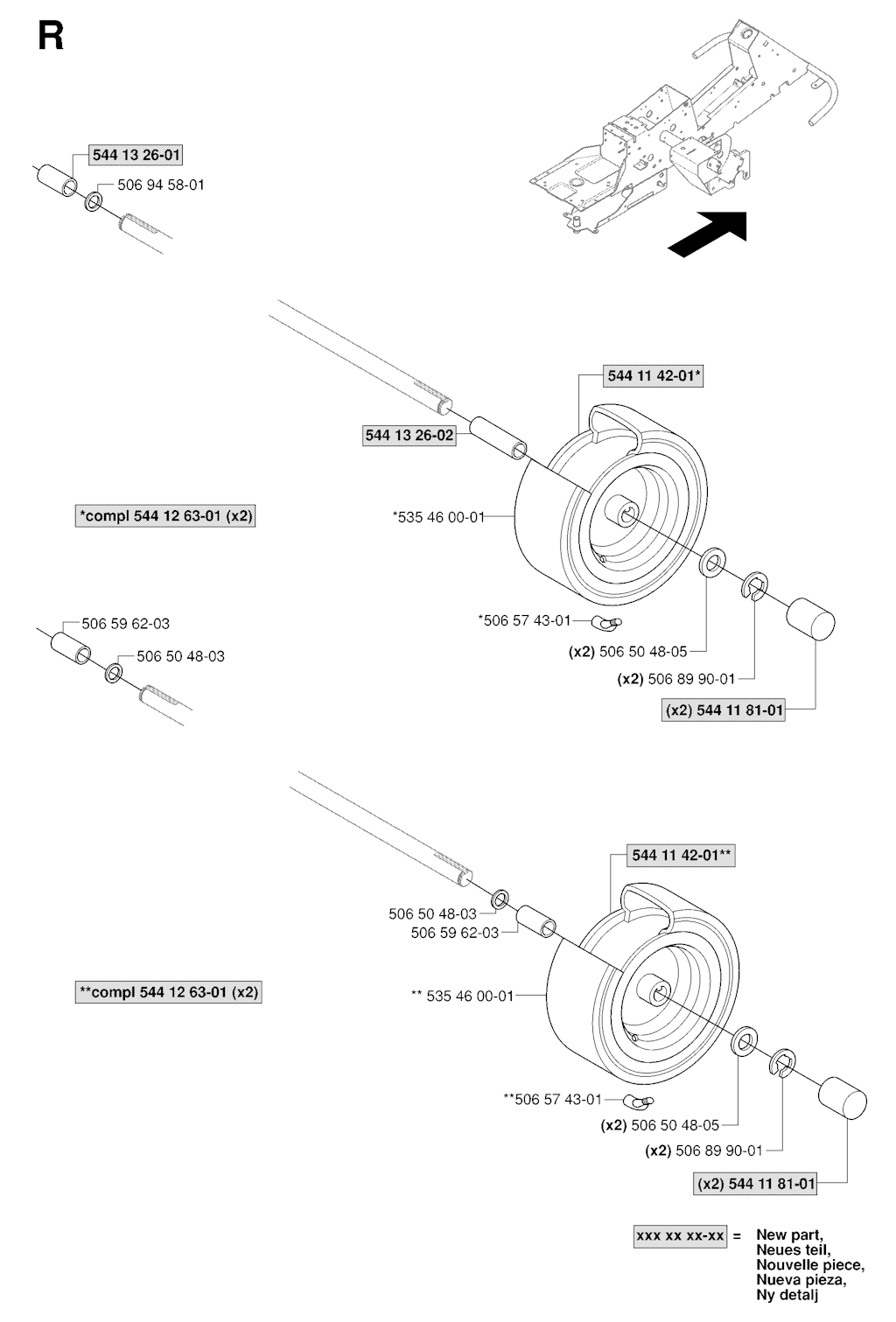 R

544 13 26-01
506 94 58-01

544 11 42-01*
544 13 26-02
*compl 544 12 63-01 (x2)
*535 46 00-01
*506 57 43-01
(x2) 506 50 48-05
(x2) 506 89 90-01
(x2) 544 11 81-01

506 59 62-03
506 50 48-03

544 11 42-01**
506 50 48-03
506 59 62-03
**compl 544 12 63-01 (x2)
** 535 46 00-01
**506 57 43-01
(x2) 506 50 48-05
(x2) 506 89 90-01
(x2) 544 11 81-01

xxx xx xx-xx = New part, Neues teil, Nouvelle piece, Nueva pieza, Ny detalj