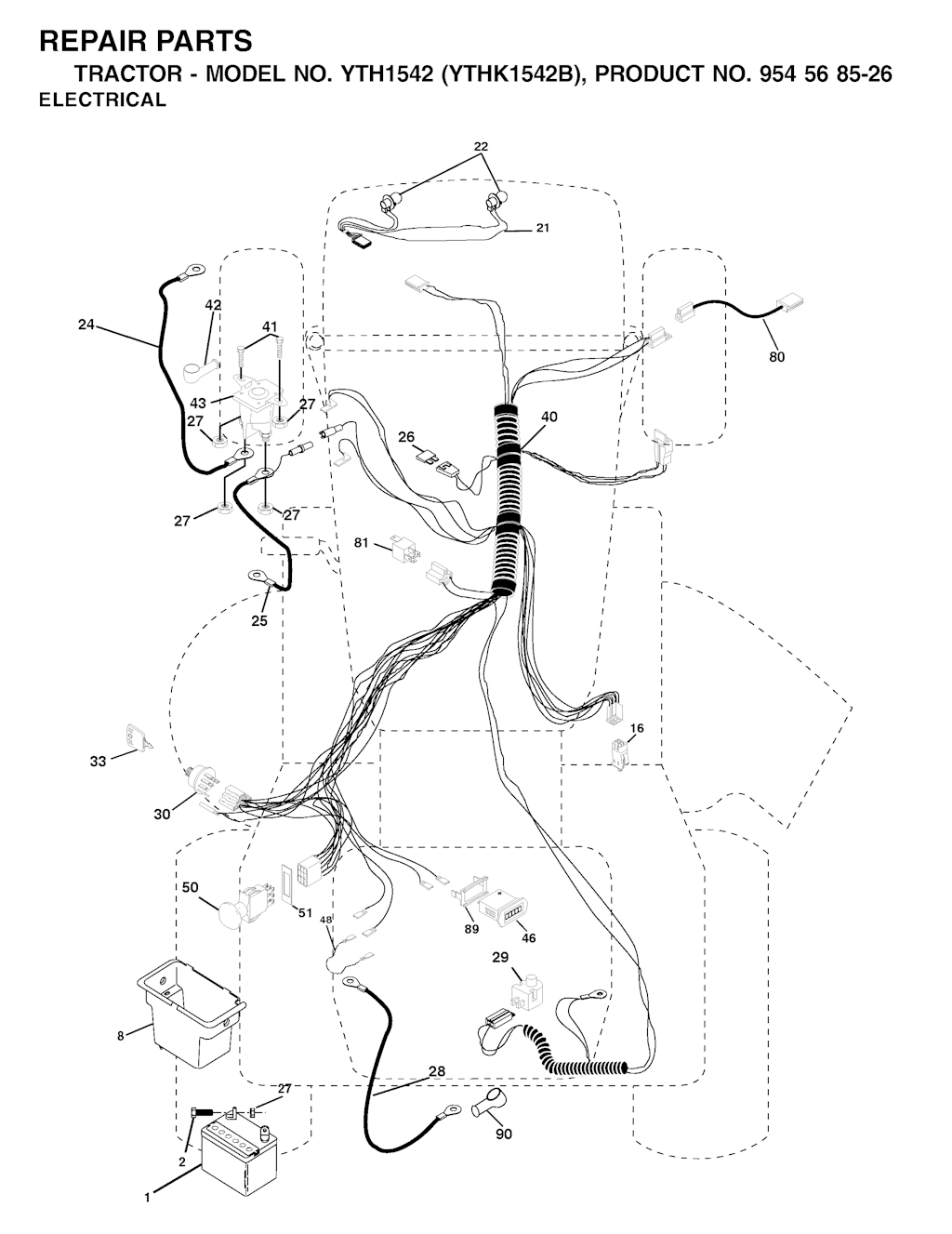 REPAIR PARTS
TRACTOR - MODEL NO. YTH1542 (YTHK1542B), PRODUCT NO. 954 56 85-26
ELECTRICAL

22
21
24
42
41
80
43
27
27
40
26
27
27
81
25
16
33
30
50
51
48
89
46
29
8
28
27
2
90
1