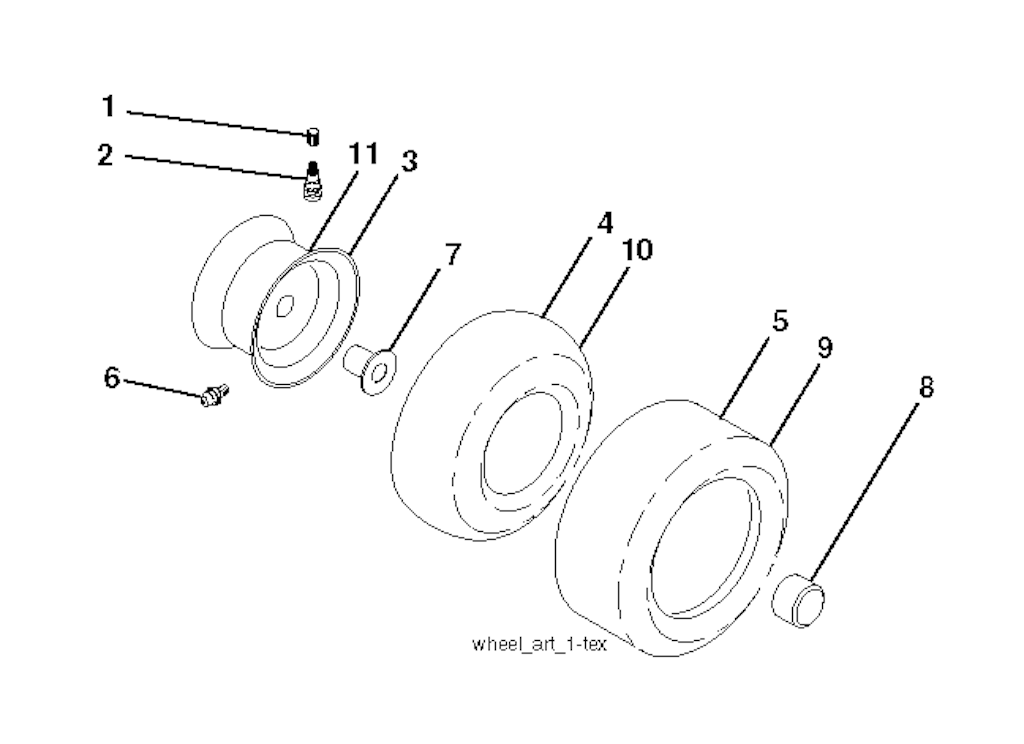 1
2
11
3
7
4
10
5
9
8
6
wheel_art_1-tex