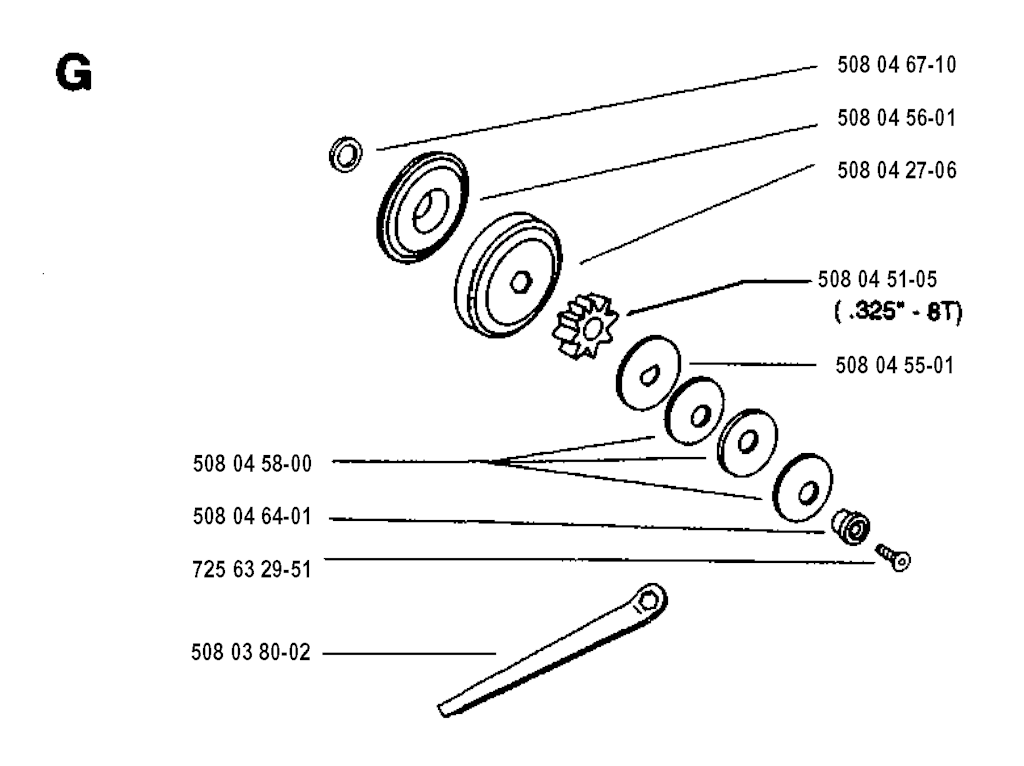 G

508 04 67-10

508 04 56-01

508 04 27-06

508 04 51-05
( .325" - 8T)

508 04 55-01

508 04 58-00

508 04 64-01

725 63 29-51

508 03 80-02