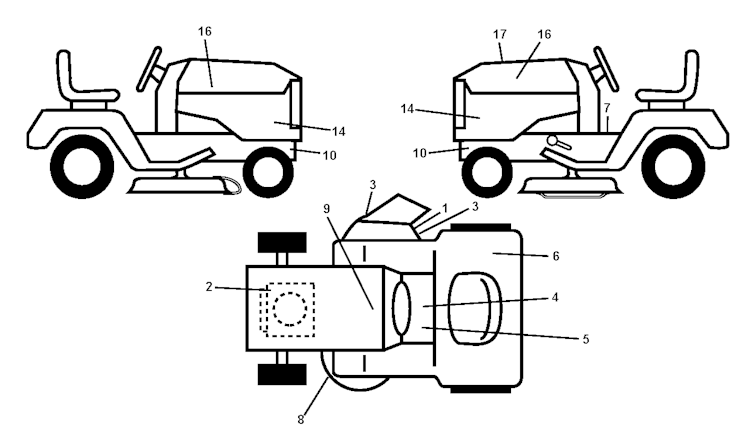 16
14
10
17
16
14
7
10
3
1
3
9
6
2
4
5
8