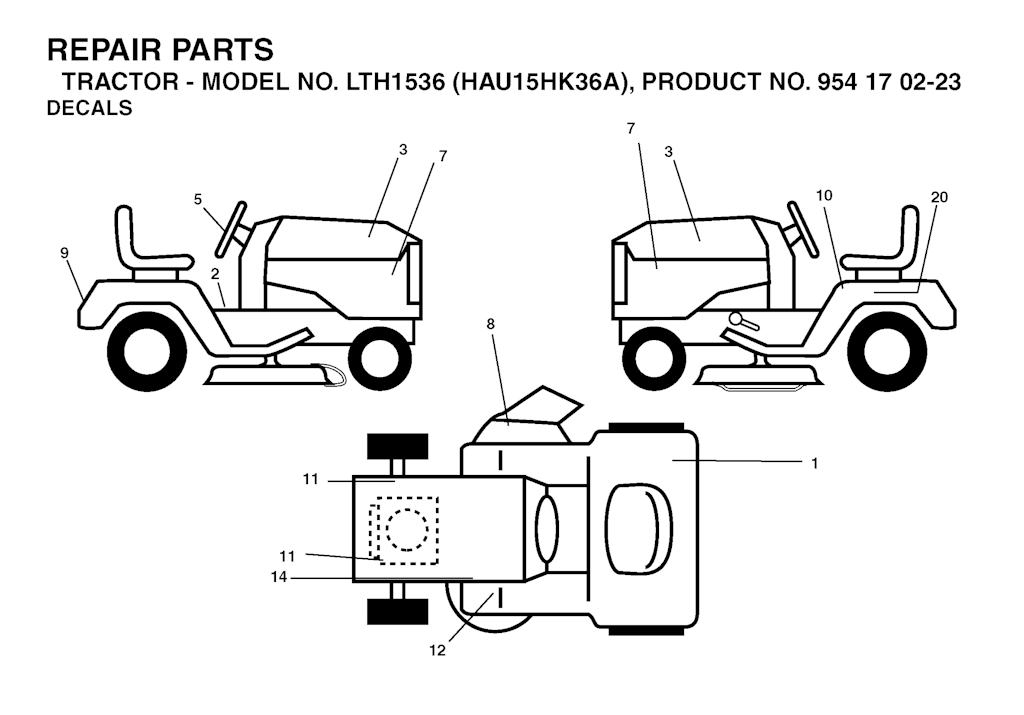 REPAIR PARTS
TRACTOR - MODEL NO. LTH1536 (HAU15HK36A), PRODUCT NO. 954 17 02-23
DECALS

3
7
5
9
2
7
3
10
20
8
1
11
11
14
12