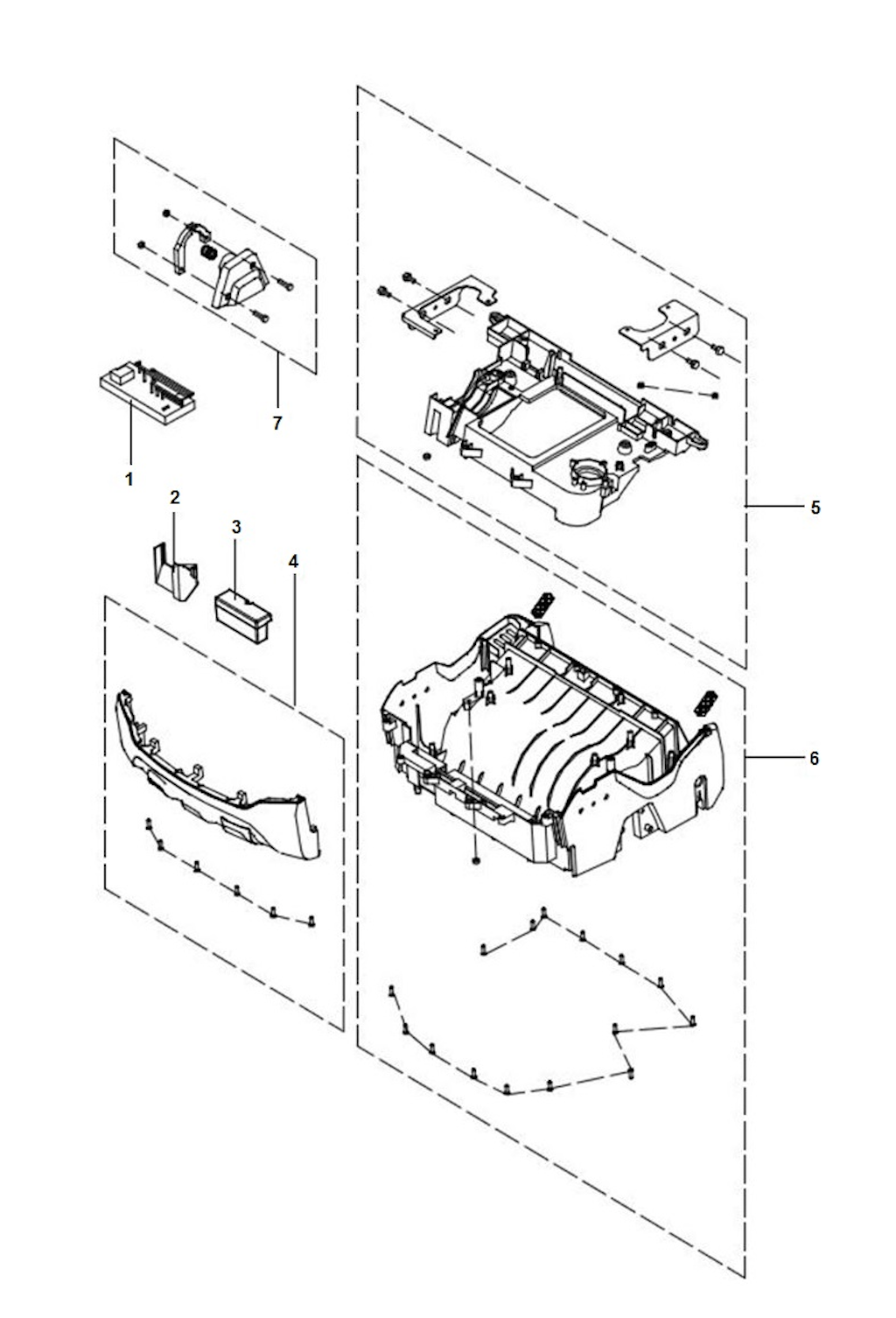 7
1
2
3
4
5
6