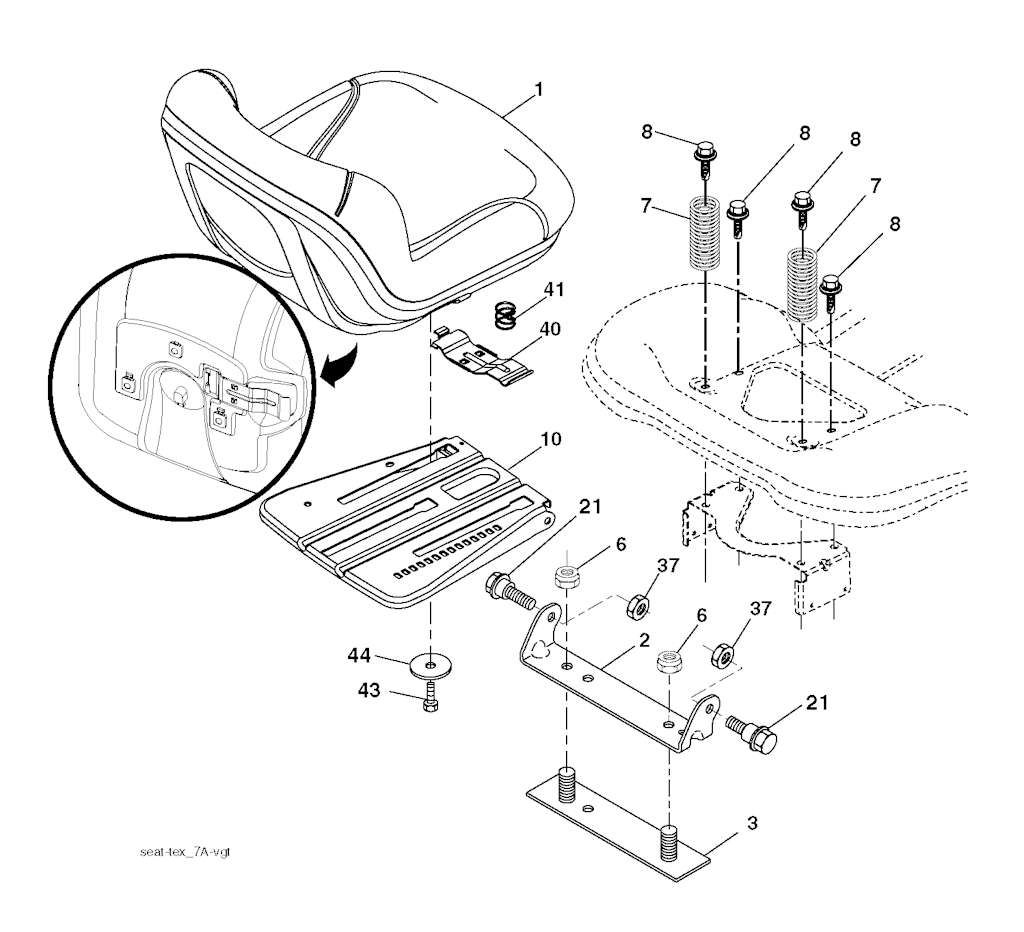 1
8
8
8
7
7
8
41
40
10
21
6
37
6
37
2
44
43
21
3
seat-tex_7A-vgt