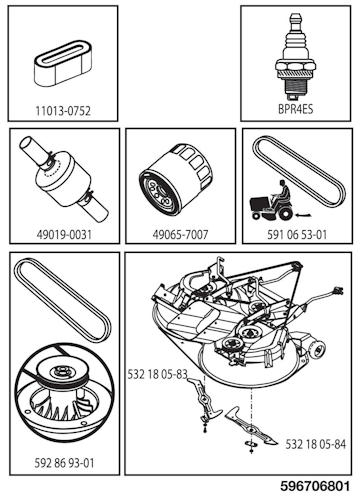 11013-0752

BPR4ES

49019-0031

49065-7007

591 06 53-01

592 86 93-01

532 18 05-83

532 18 05-84

596706801