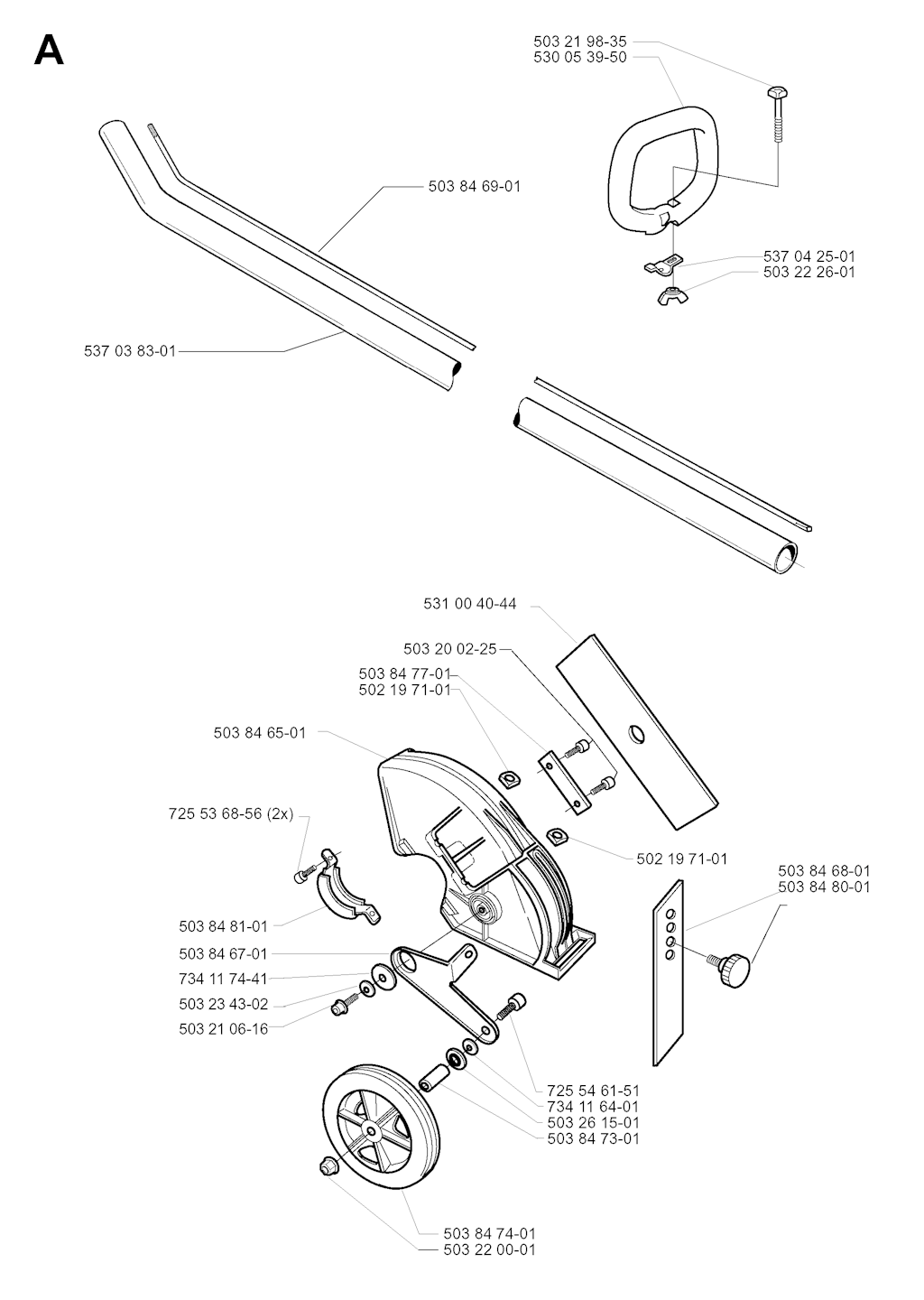 A

503 21 98-35
530 05 39-50

503 84 69-01

537 04 25-01
503 22 26-01

537 03 83-01

531 00 40-44

503 20 02-25

503 84 77-01
502 19 71-01

503 84 65-01

725 53 68-56 (2x)

502 19 71-01

503 84 68-01
503 84 80-01

503 84 81-01

503 84 67-01

734 11 74-41

503 23 43-02

503 21 06-16

725 54 61-51
734 11 64-01
503 26 15-01
503 84 73-01

503 84 74-01
503 22 00-01