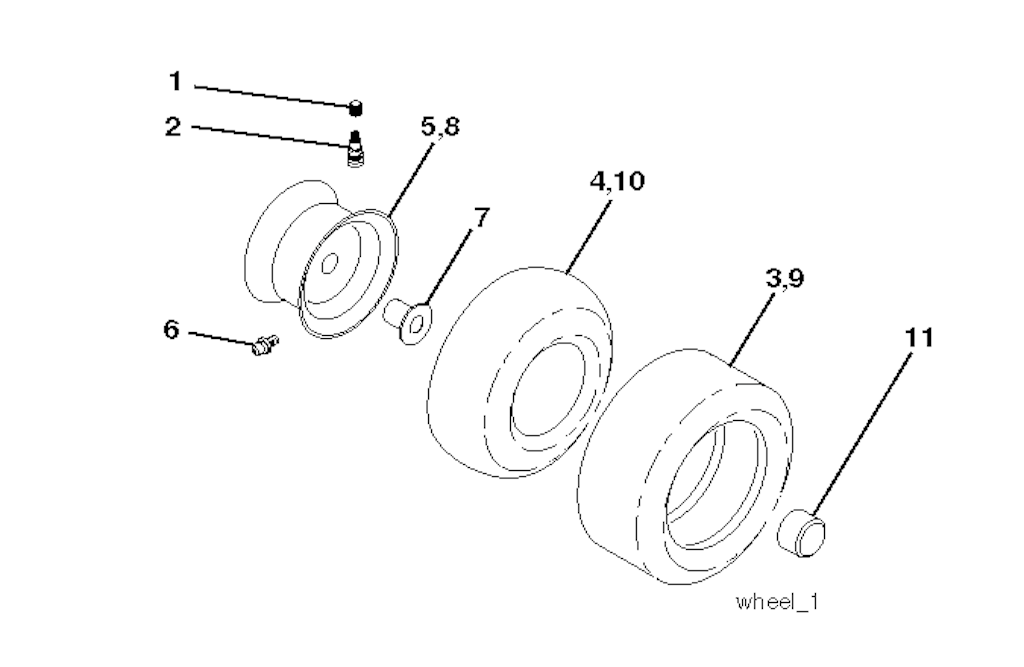 1
2
5,8
4,10
7
3,9
6
11
wheel_1