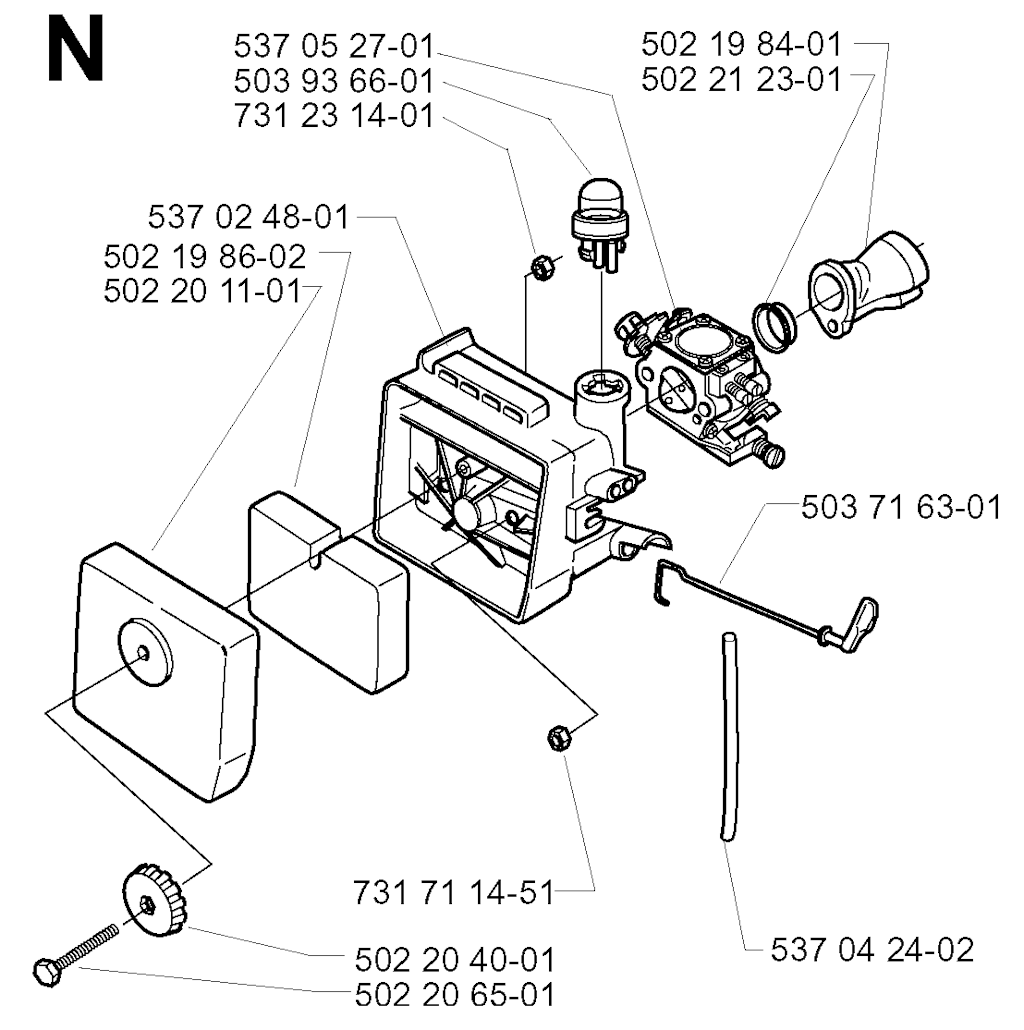 N

537 05 27-01
503 93 66-01
731 23 14-01

502 19 84-01
502 21 23-01

537 02 48-01
502 19 86-02
502 20 11-01

503 71 63-01

731 71 14-51

537 04 24-02

502 20 40-01
502 20 65-01