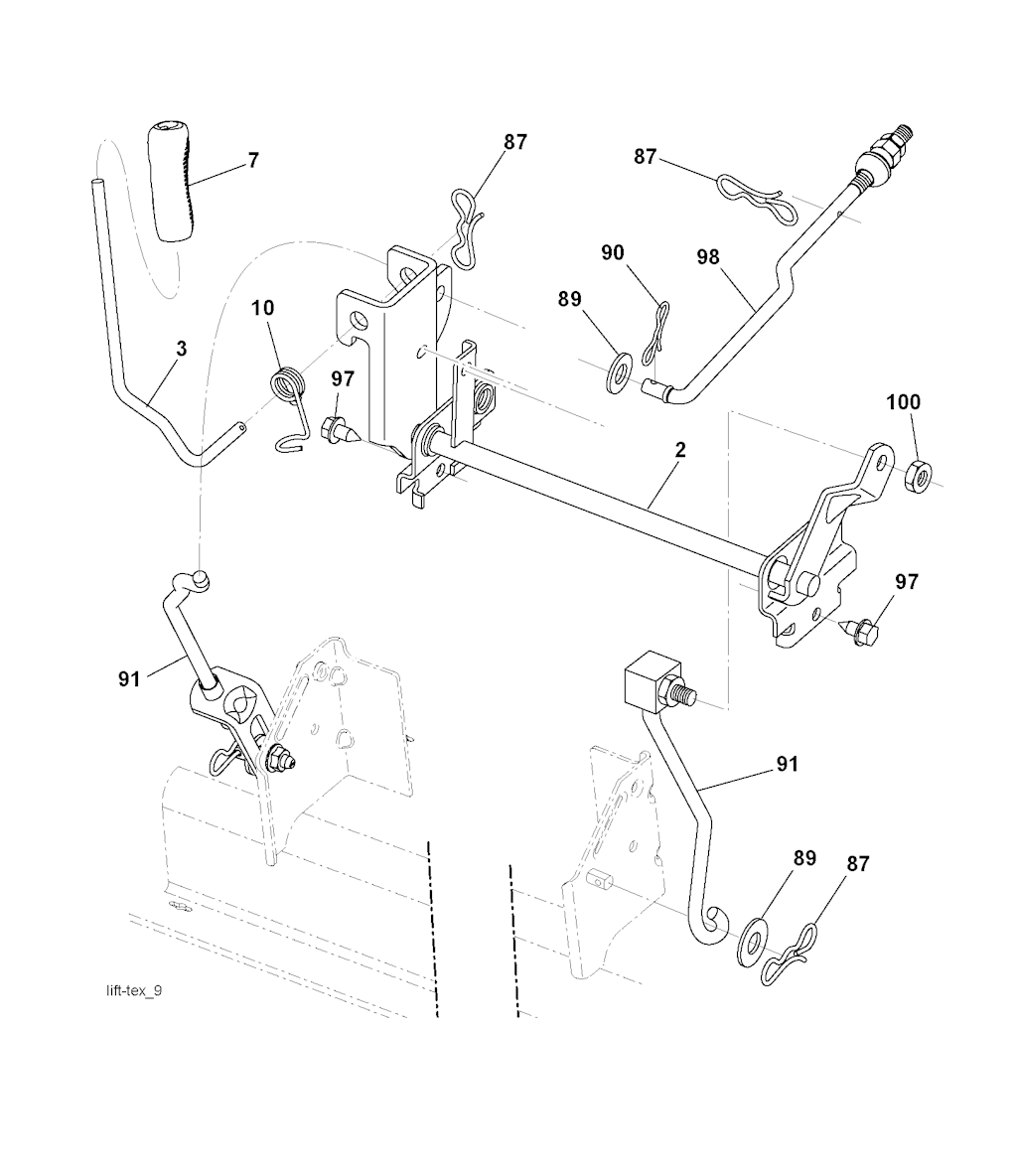 7
87
87
90
98
89
10
3
97
100
2
97
91
91
89
87
lift-tex_9