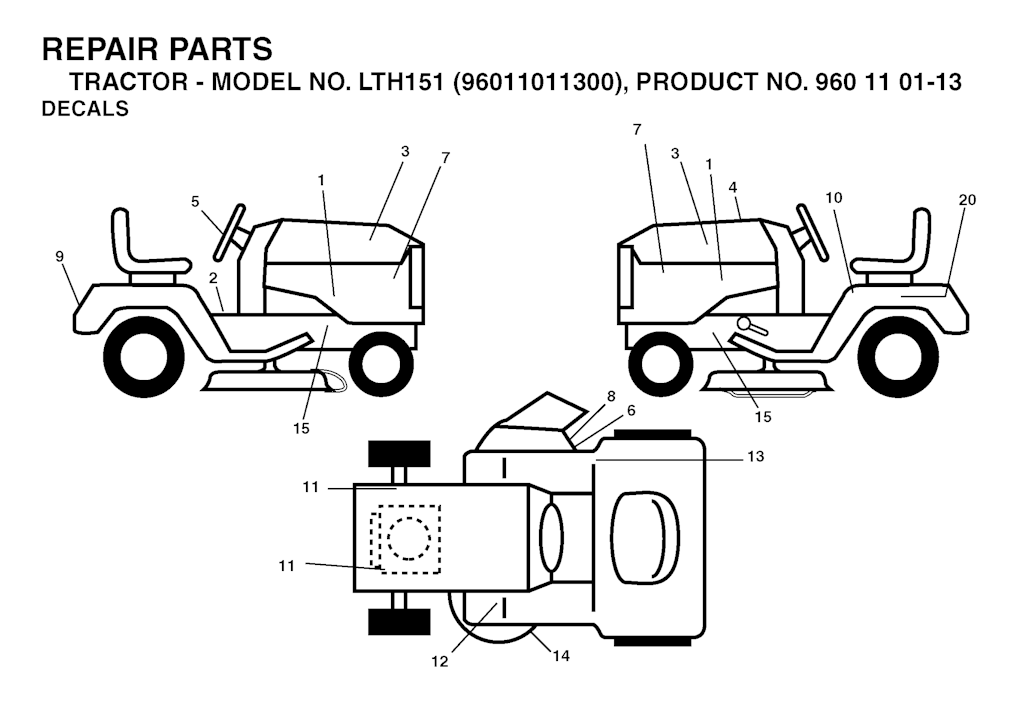 REPAIR PARTS
TRACTOR - MODEL NO. LTH151 (96011011300), PRODUCT NO. 960 11 01-13
DECALS

3
7
1
5
9
2
15

7
3
1
4
10
20
15

8
6
13
11
11
12
14