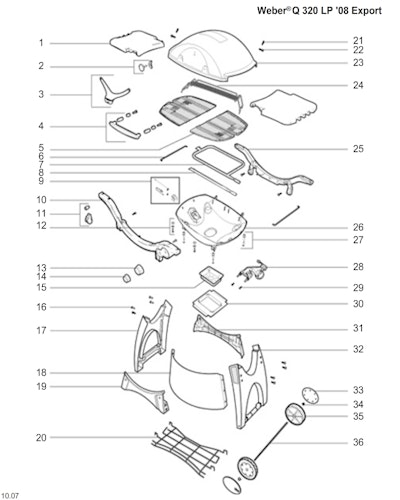 Weber® Q 320 LP '08 Export

1
2
3
4
5
6
7
8
9
10
11
12
13
14
15
16
17
18
19
20

21
22
23
24
25
26
27
28
29
30
31
32
33
34
35
36

10.07