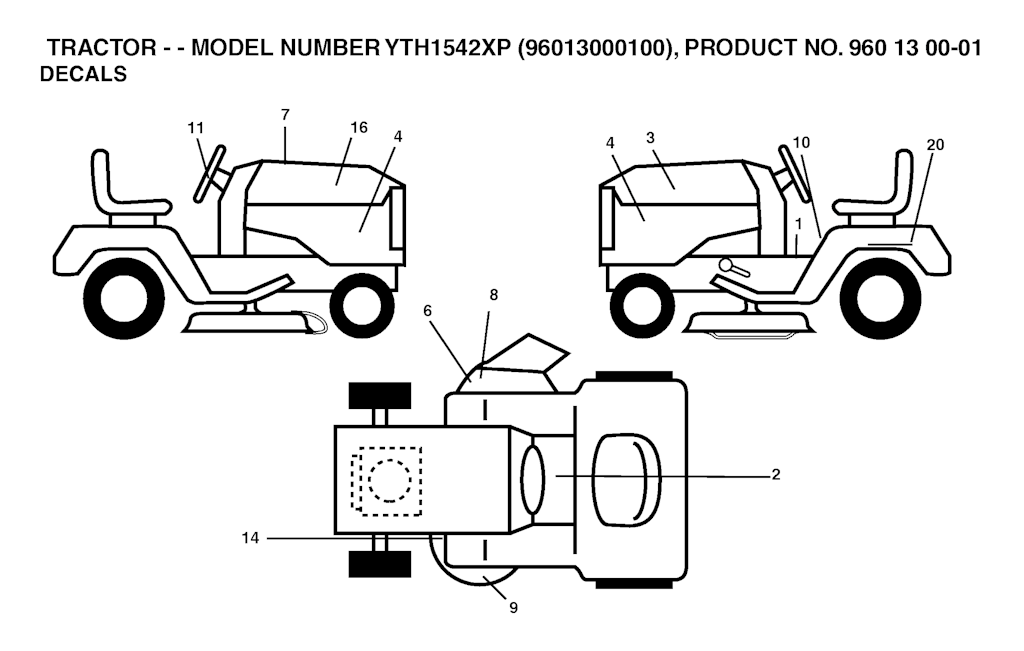 TRACTOR - - MODEL NUMBER YTH1542XP (96013000100), PRODUCT NO. 960 13 00-01
DECALS

11
7
16
4
4
3
10
20
1
6
8
2
14
9