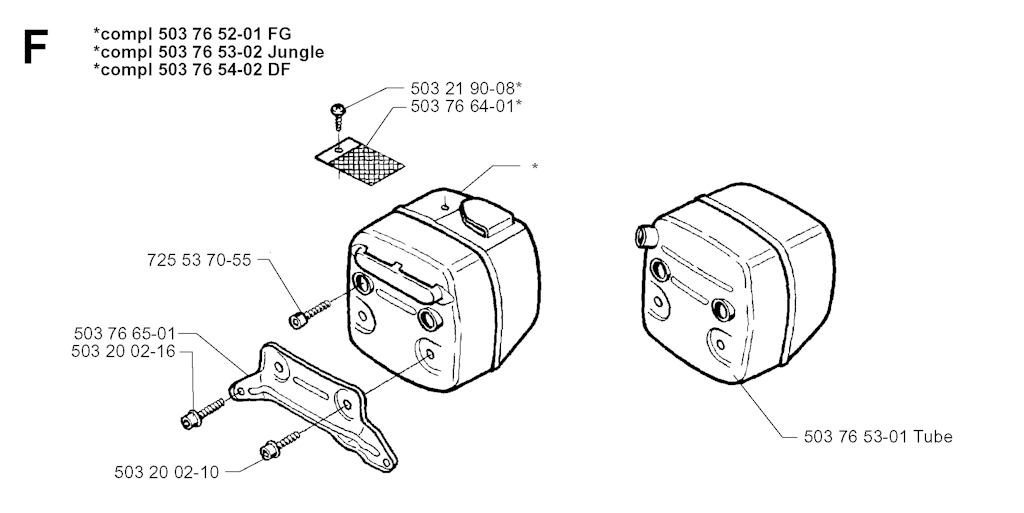 F

*compl 503 76 52-01 FG
*compl 503 76 53-02 Jungle
*compl 503 76 54-02 DF

503 21 90-08*
503 76 64-01*
*
725 53 70-55
503 76 65-01
503 20 02-16
503 20 02-10
503 76 53-01 Tube