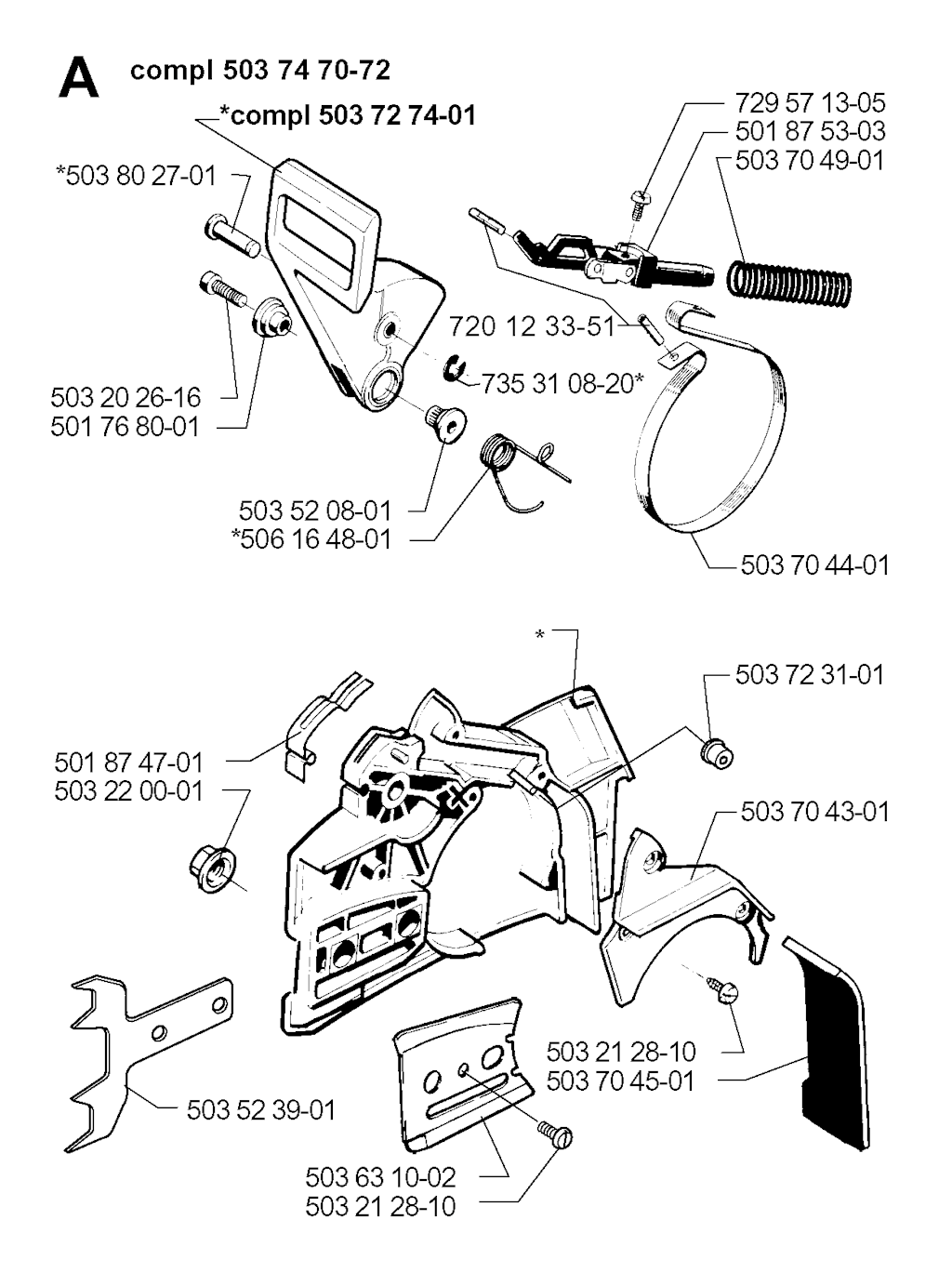 A compl 503 74 70-72

*compl 503 72 74-01

*503 80 27-01

729 57 13-05
501 87 53-03
503 70 49-01

720 12 33-51

735 31 08-20*

503 20 26-16
501 76 80-01

503 52 08-01
*506 16 48-01

503 70 44-01

*

503 72 31-01

501 87 47-01
503 22 00-01

503 70 43-01

503 21 28-10
503 70 45-01

503 52 39-01

503 63 10-02
503 21 28-10