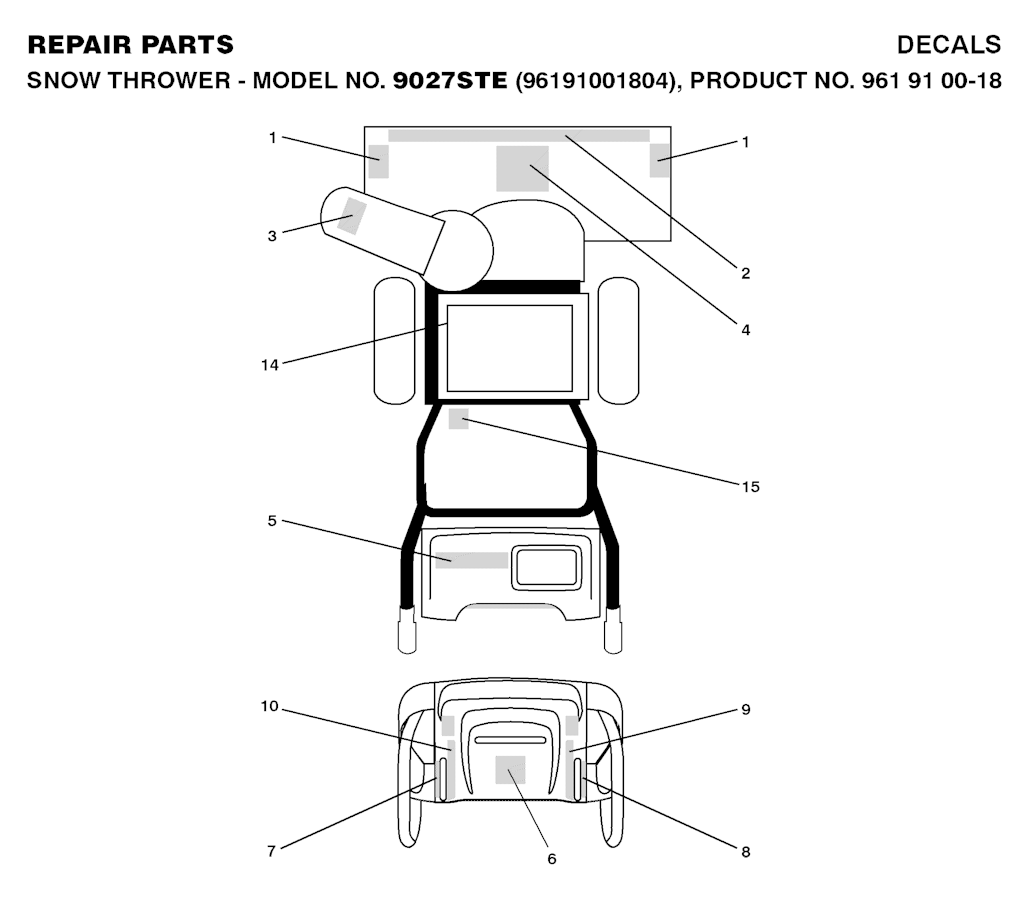 REPAIR PARTS

DECALS

SNOW THROWER - MODEL NO. 9027STE (96191001804), PRODUCT NO. 961 91 00-18

1
1
3
2
4
14
15
5
10
9
7
6
8