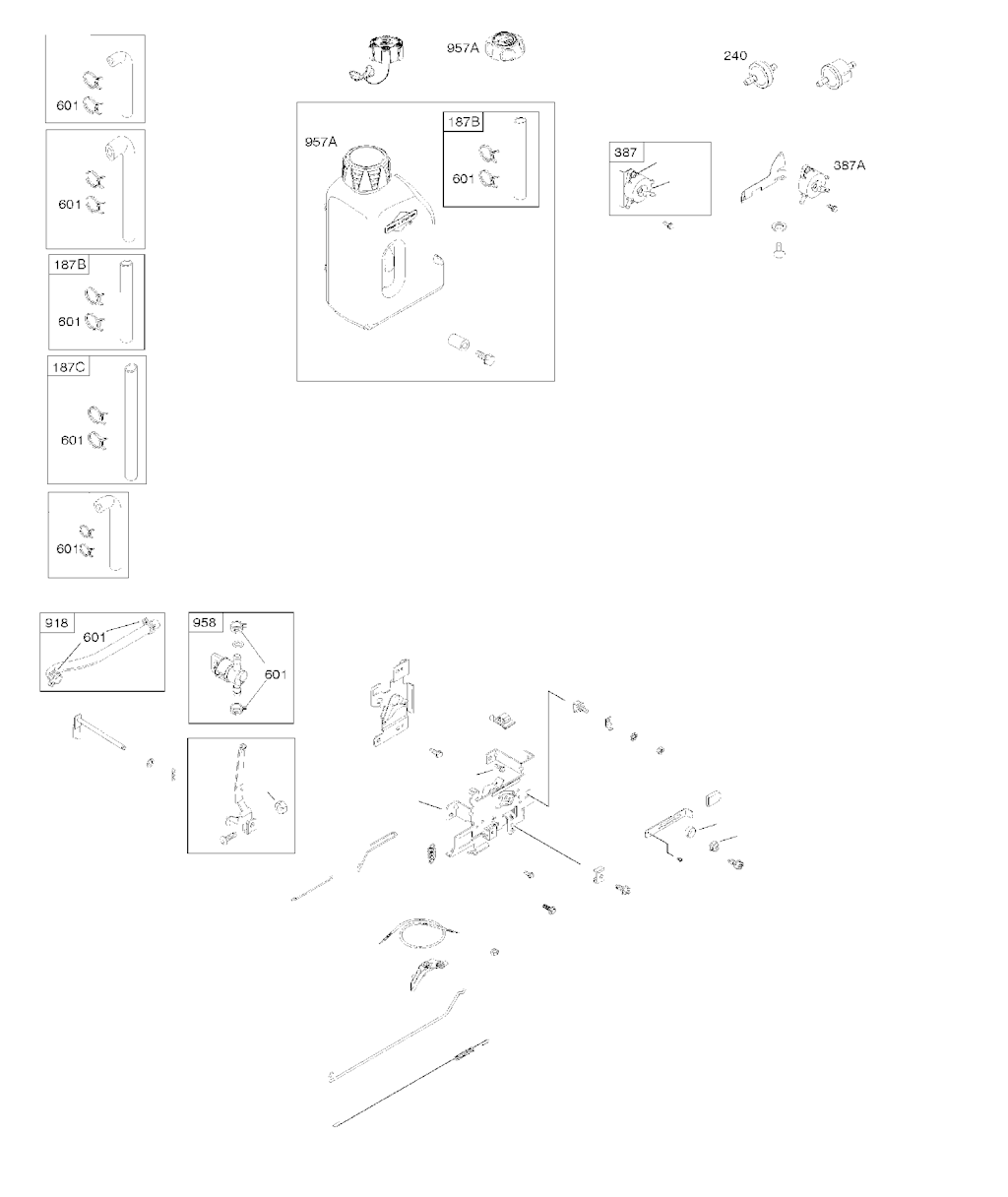 601

601

187B
601

187C
601

601

957A

957A

187B
601

240

387

387A

918
601

958
601