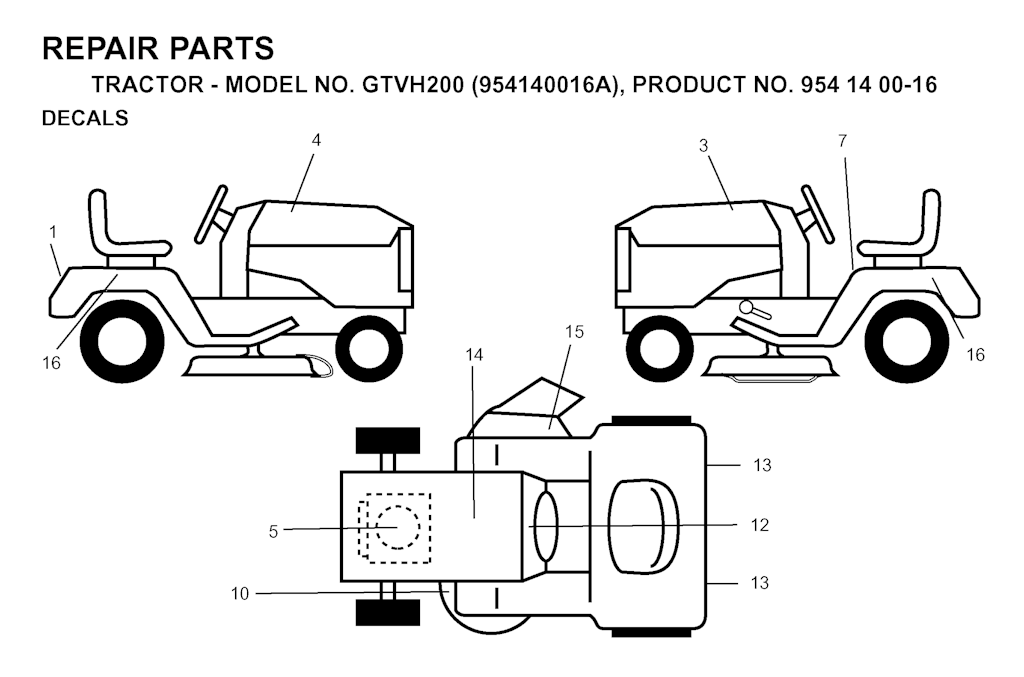 REPAIR PARTS

TRACTOR - MODEL NO. GTVH200 (954140016A), PRODUCT NO. 954 14 00-16

DECALS

4
1
16
3
7
16
15
14
13
5
12
10
13