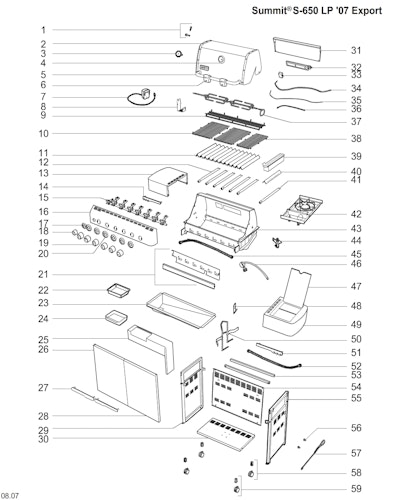 Summit® S-650 LP '07 Export

1
2
3
4
5
6
7
8
9
10
11
12
13
14
15
16
17
18
19
20
21
22
23
24
25
26
27
28
29
30

31
32
33
34
35
36
37
38
39
40
41
42
43
44
45
46
47
48
49
50
51
52
53
54
55
56
57
58
59

08.07