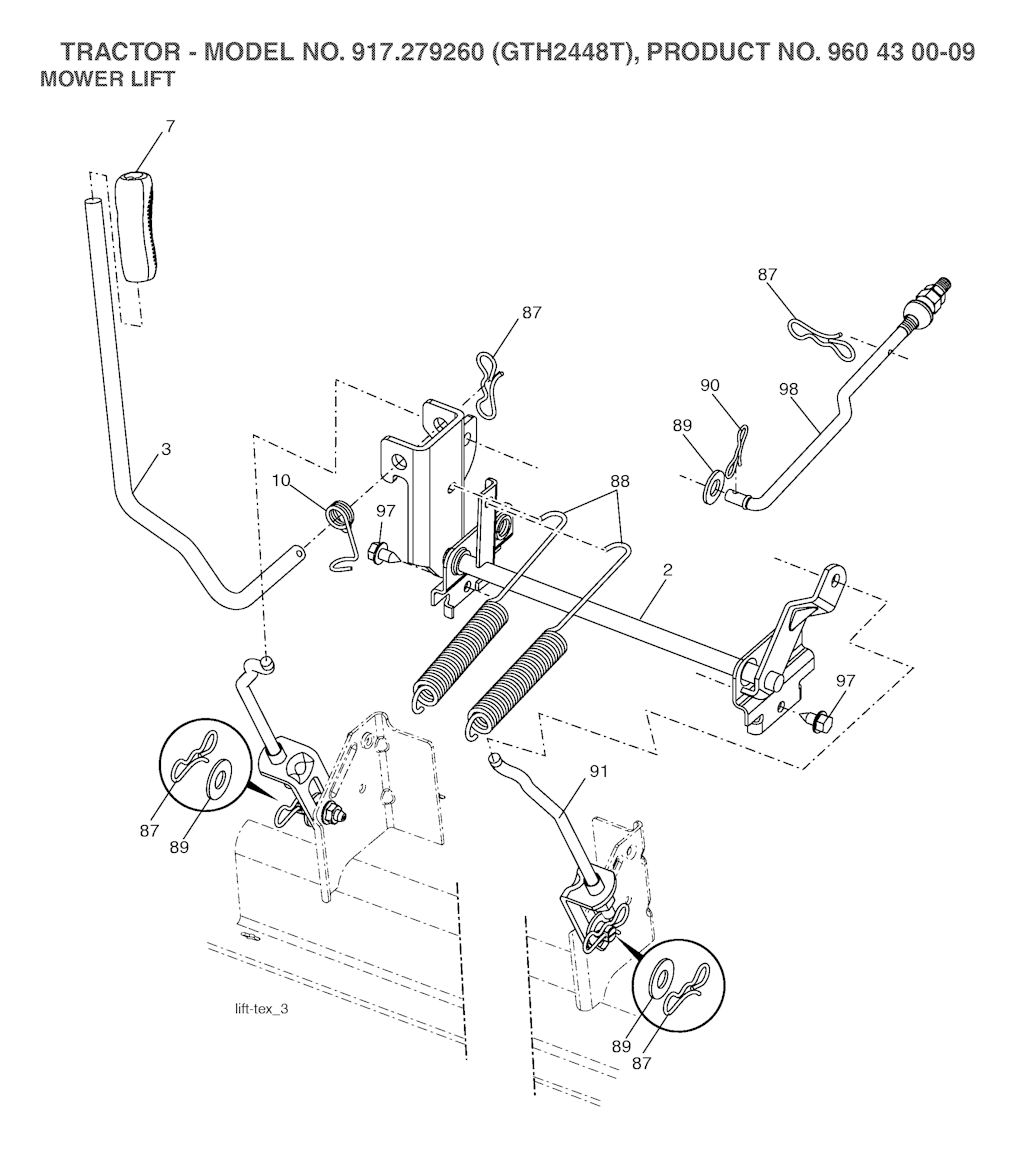 TRACTOR - MODEL NO. 917.279260 (GTH2448T), PRODUCT NO. 960 43 00-09
MOWER LIFT

7
87
87
90
98
89
3
10
97
88
2
97
91
87
89
89
87
lift-tex_3