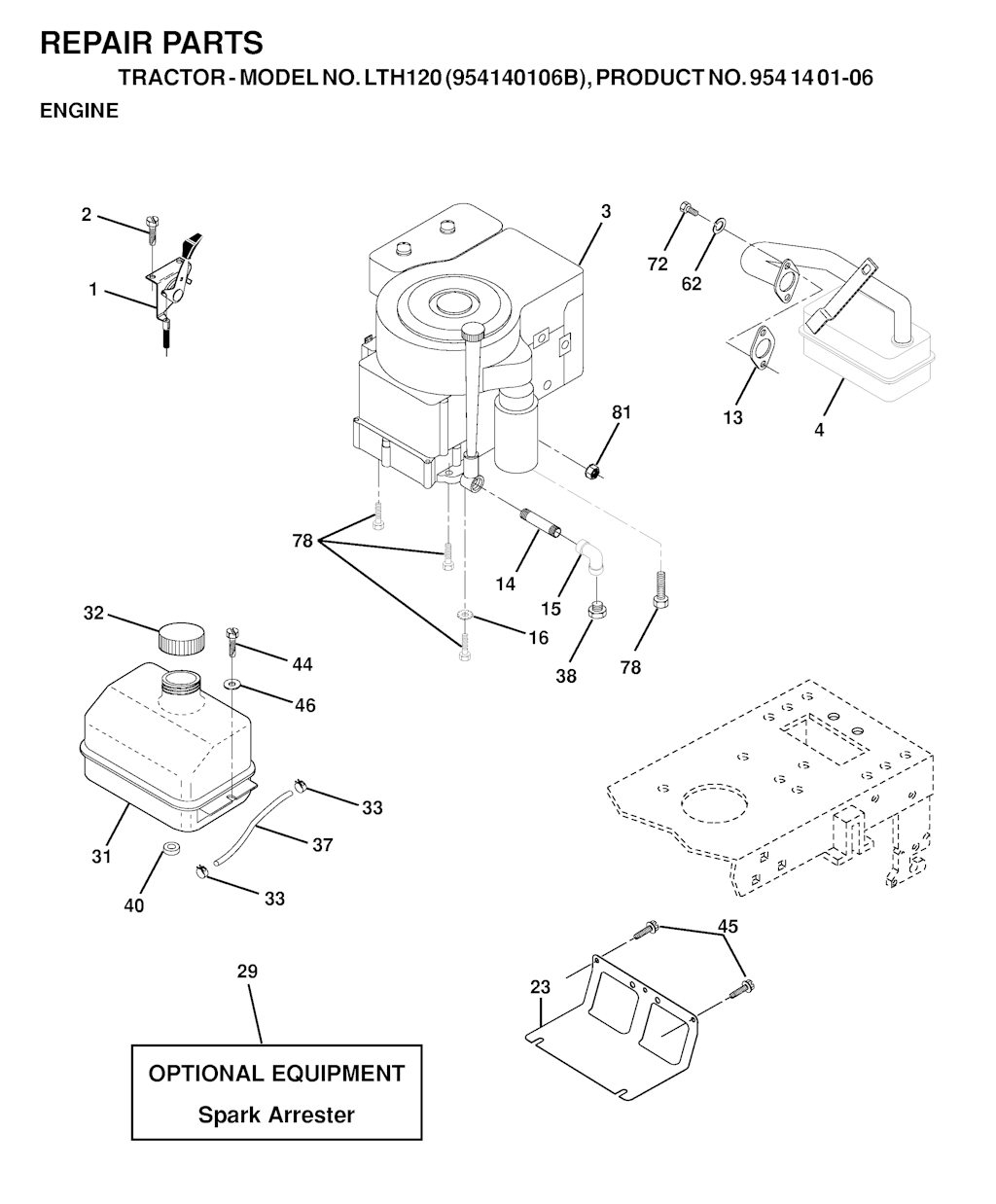 REPAIR PARTS

TRACTOR - MODEL NO. LTH120 (954140106B), PRODUCT NO. 954 14 01-06

ENGINE

2
1
3
72
62
13
4
81
78
14
15
16
38
78
32
44
46
33
37
31
40
33
45
23
29

OPTIONAL EQUIPMENT
Spark Arrester