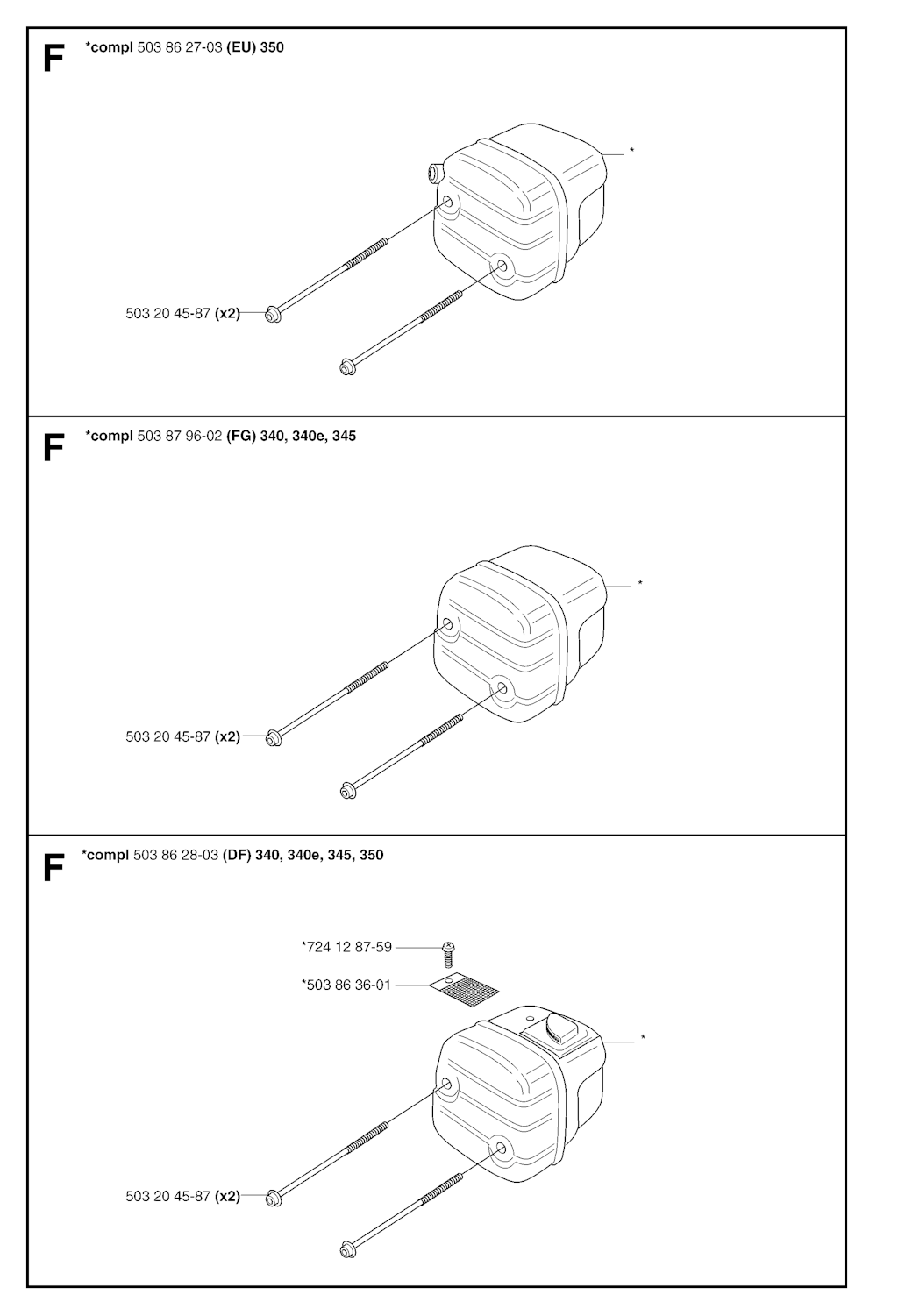 F

*compl 503 86 27-03 (EU) 350

*

503 20 45-87 (x2)

F

*compl 503 87 96-02 (FG) 340, 340e, 345

*

503 20 45-87 (x2)

F

*compl 503 86 28-03 (DF) 340, 340e, 345, 350

*724 12 87-59

*503 86 36-01

*

503 20 45-87 (x2)