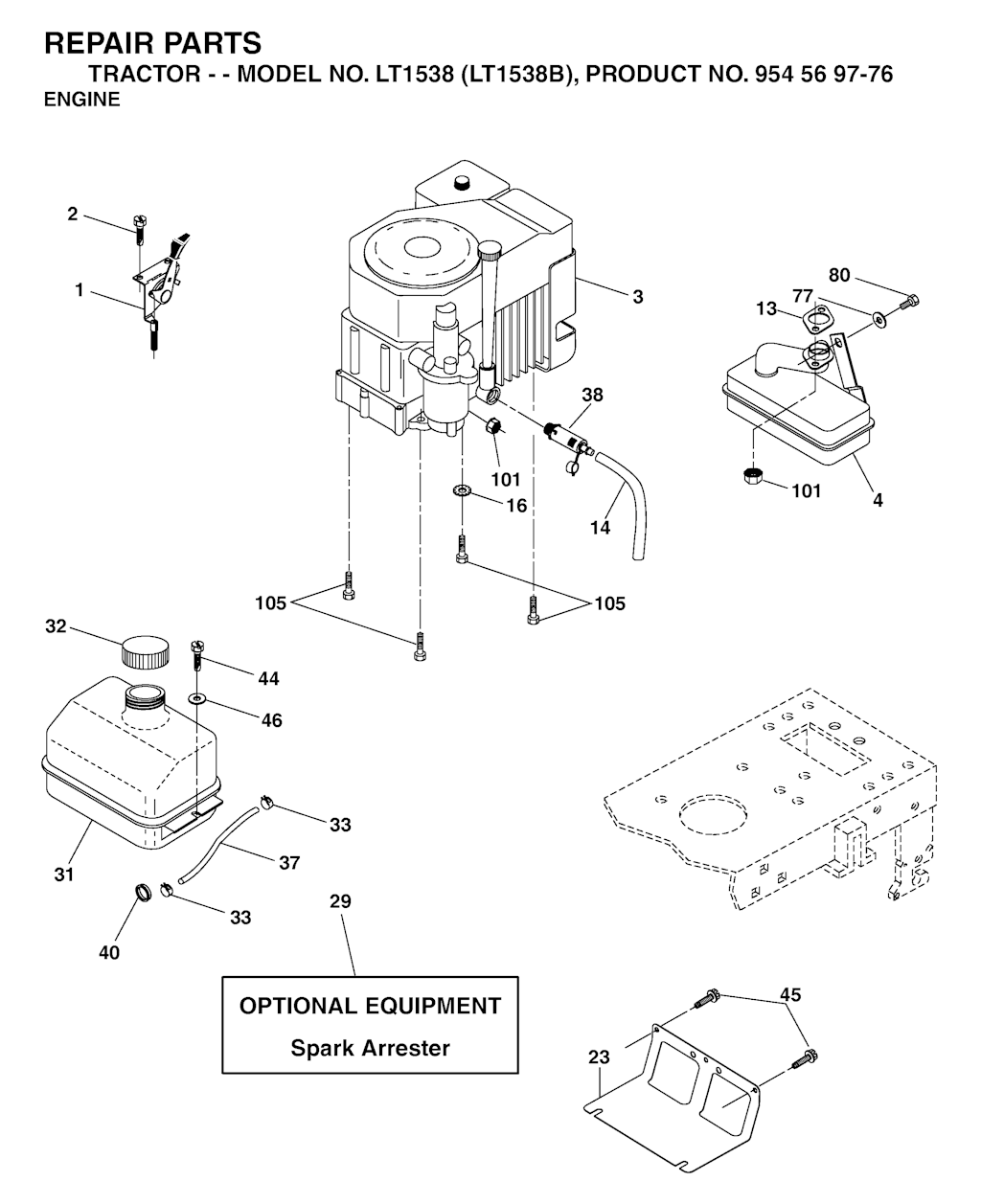 REPAIR PARTS
TRACTOR - - MODEL NO. LT1538 (LT1538B), PRODUCT NO. 954 56 97-76
ENGINE

2
1
3
80
77
13
38
101
16
14
101
4
105
105
32
44
46
33
37
31
33
40
29
OPTIONAL EQUIPMENT
Spark Arrester
45
23