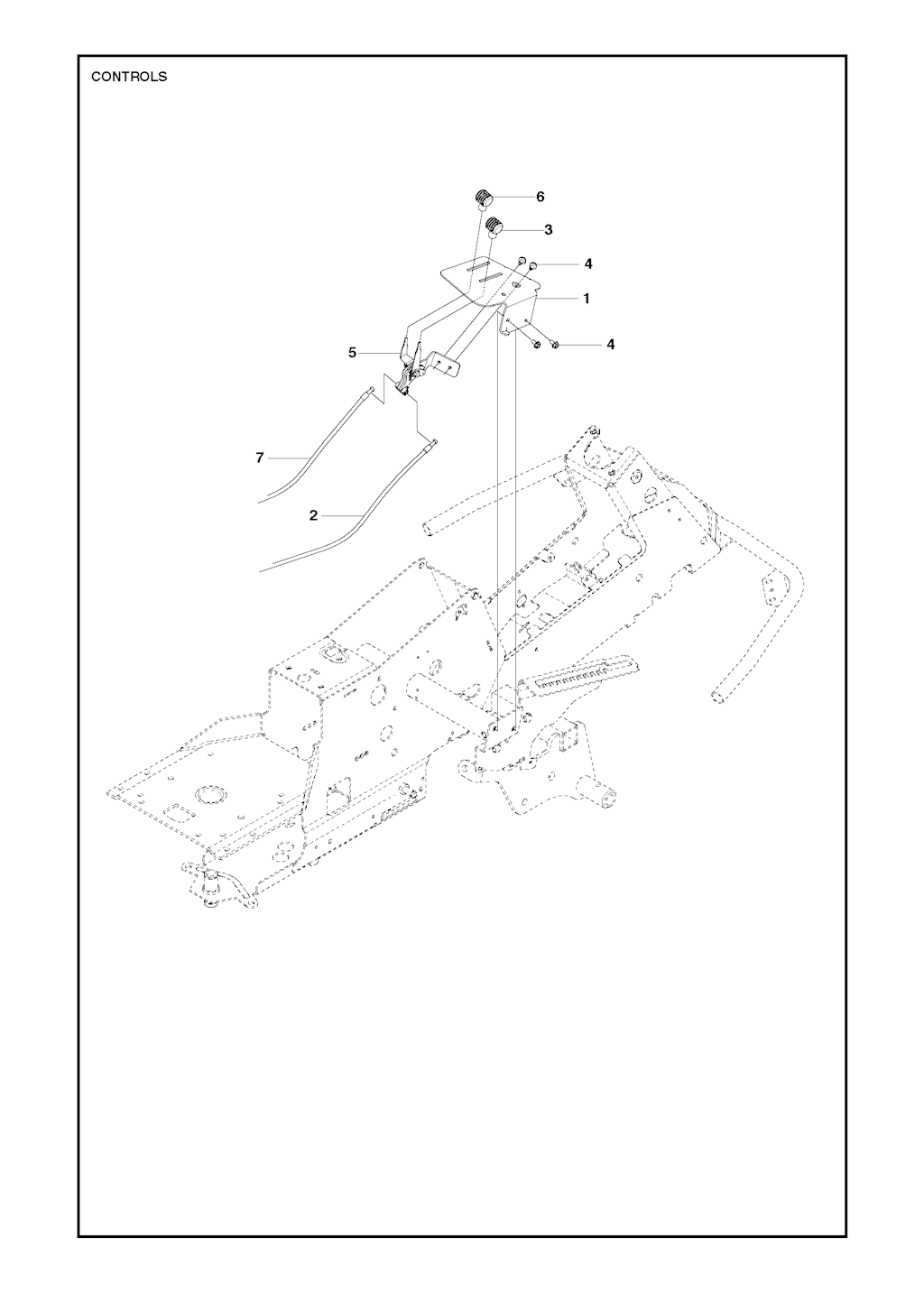 CONTROLS

6
3
4
1
4
5
7
2