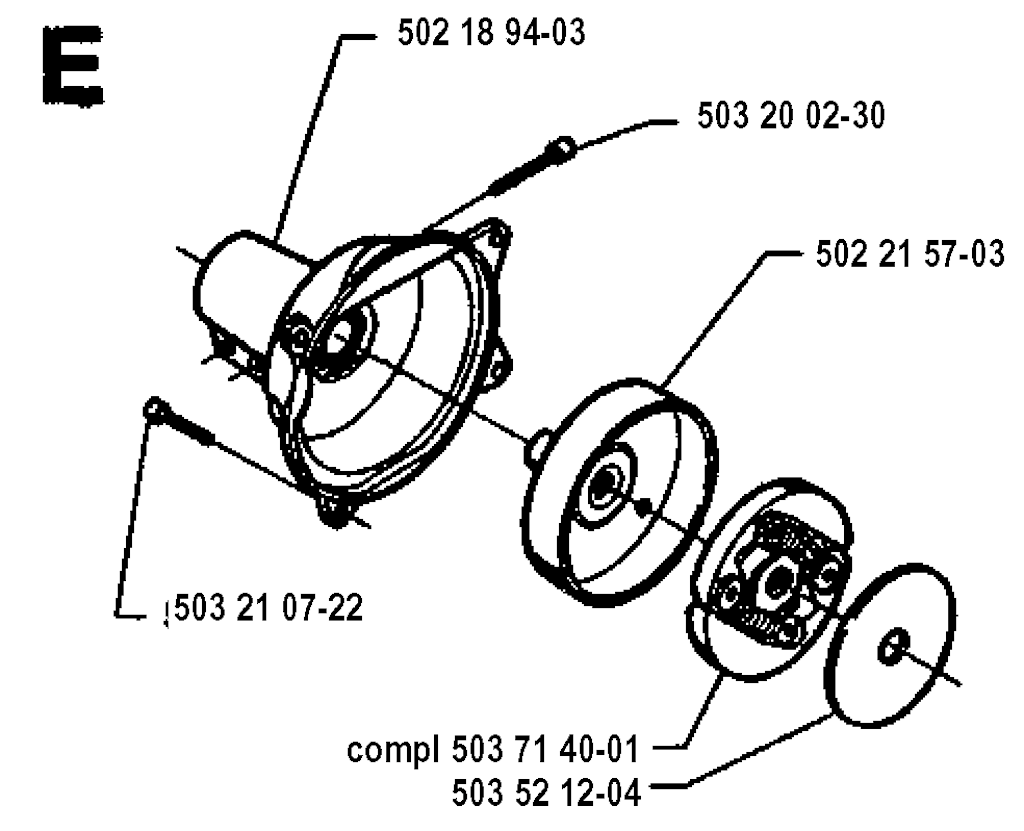 E

502 18 94-03

503 20 02-30

502 21 57-03

503 21 07-22

compl 503 71 40-01

503 52 12-04