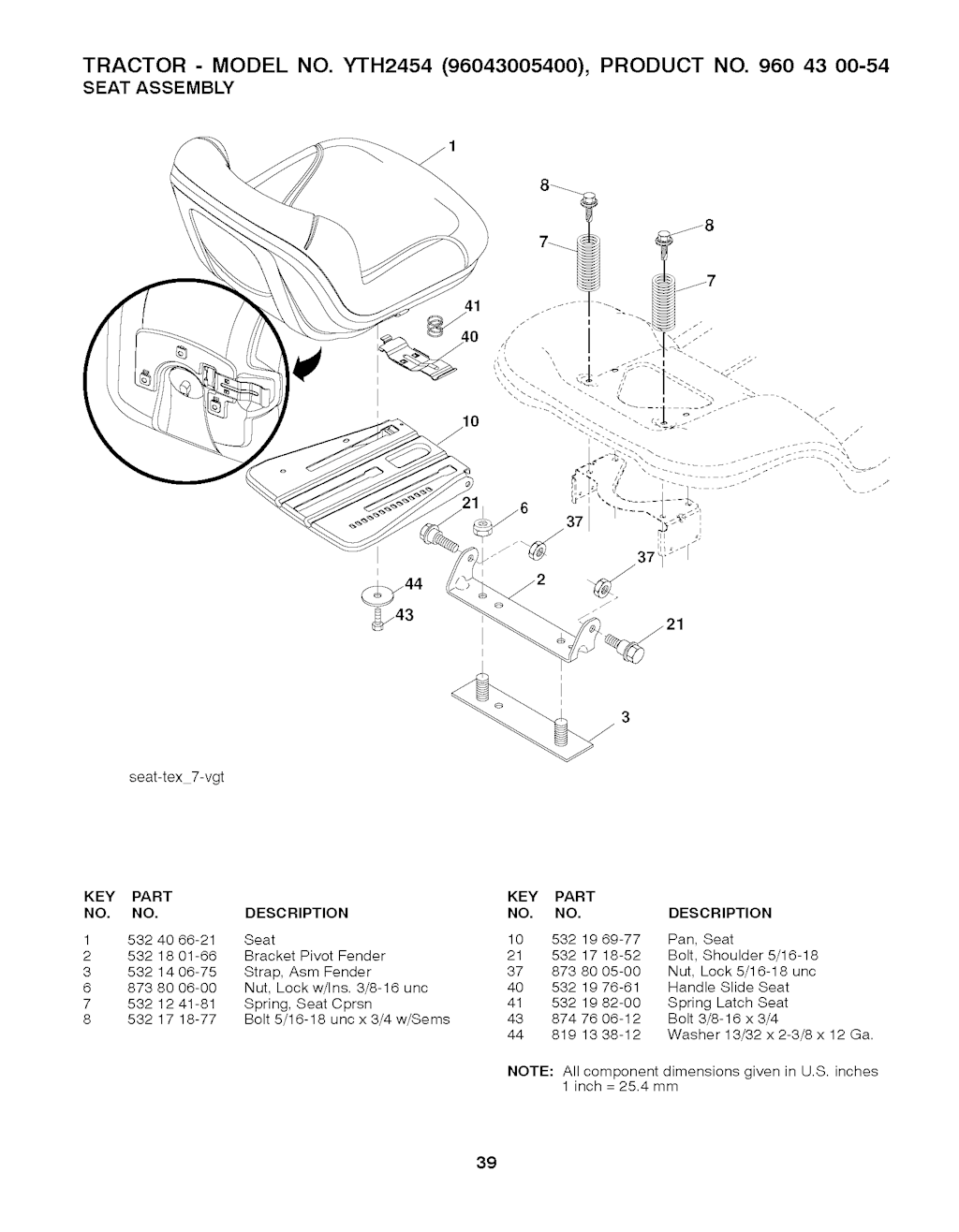 TRACTOR - MODEL NO. YTH2454 (96043005400), PRODUCT NO. 960 43 00-54
SEAT ASSEMBLY

1
8
8
7
7
41
40
10
21
6
37
37
2
44
43
21
3

seat-tex_7-vgt

| KEY NO. | PART NO. | DESCRIPTION |
|---|---|---|
| 1 | 532 40 66-21 | Seat |
| 2 | 532 18 01-66 | Bracket Pivot Fender |
| 3 | 532 14 06-75 | Strap, Asm Fender |
| 6 | 873 80 06-00 | Nut, Lock w/Ins. 3/8-16 unc |
| 7 | 532 12 41-81 | Spring, Seat Cprsn |
| 8 | 532 17 18-77 | Bolt 5/16-18 unc x 3/4 w/Sems |

| KEY NO. | PART NO. | DESCRIPTION |
|---|---|---|
| 10 | 532 19 69-77 | Pan, Seat |
| 21 | 532 17 18-52 | Bolt, Shoulder 5/16-18 |
| 37 | 873 80 05-00 | Nut, Lock 5/16-18 unc |
| 40 | 532 19 76-61 | Handle Slide Seat |
| 41 | 532 19 82-00 | Spring Latch Seat |
| 43 | 874 76 06-12 | Bolt 3/8-16 x 3/4 |
| 44 | 819 13 38-12 | Washer 13/32 x 2-3/8 x 12 Ga. |

NOTE: All component dimensions given in U.S. inches
1 inch = 25.4 mm

39