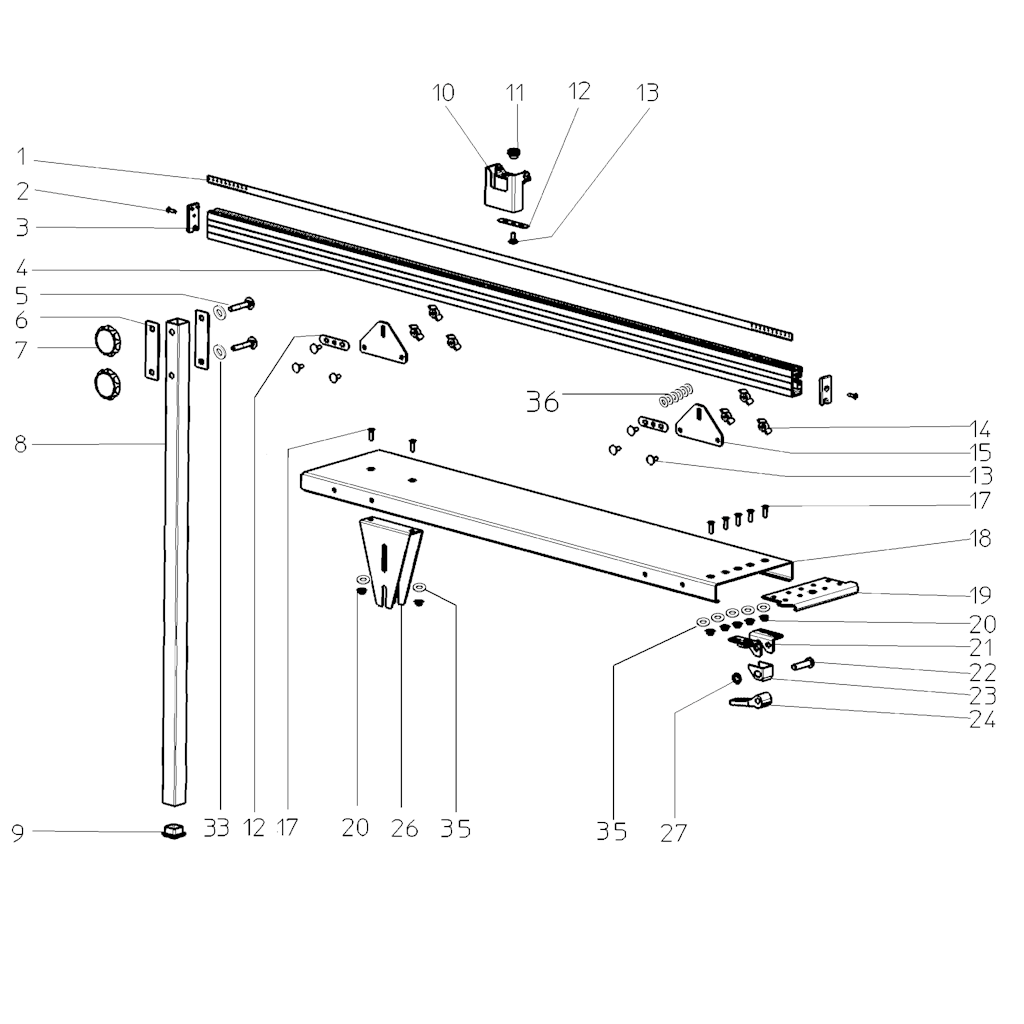 10 11 12 13
1
2
3
4
5
6
7
8
36
14
15
13
17
18
19
20
21
22
23
24
9
33 12 17 20 26 35
35 27