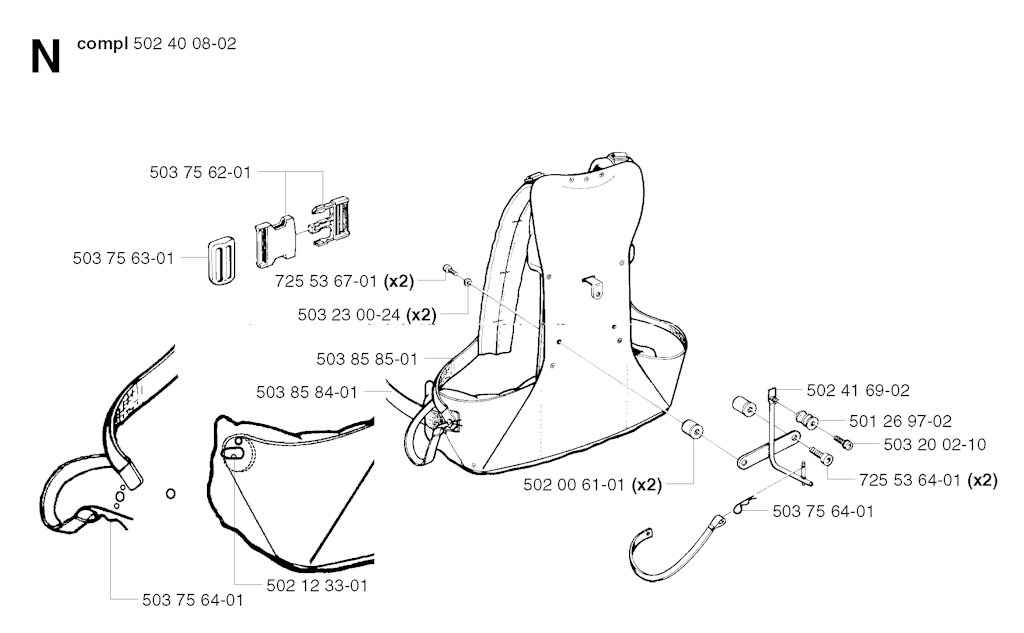 N compl 502 40 08-02

503 75 62-01
503 75 63-01
725 53 67-01 (x2)
503 23 00-24 (x2)
503 85 85-01
503 85 84-01
502 41 69-02
501 26 97-02
503 20 02-10
725 53 64-01 (x2)
502 00 61-01 (x2)
503 75 64-01
502 12 33-01
503 75 64-01