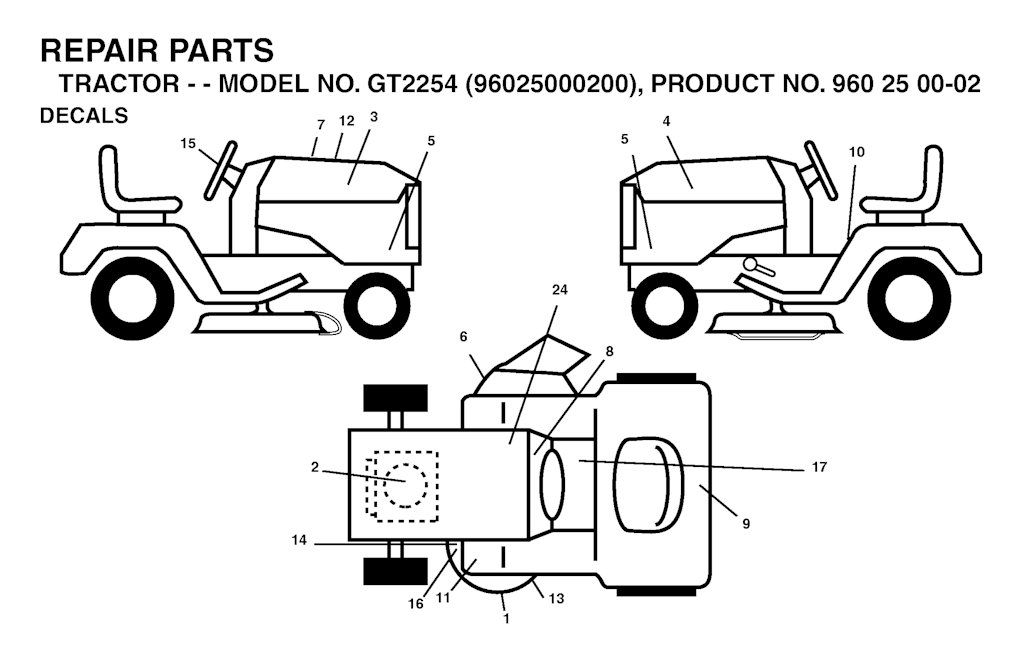 REPAIR PARTS
TRACTOR - - MODEL NO. GT2254 (96025000200), PRODUCT NO. 960 25 00-02
DECALS

15 7 12 3 5
5 4 10
24
6 8
2 17
9
14
16 11 1 13