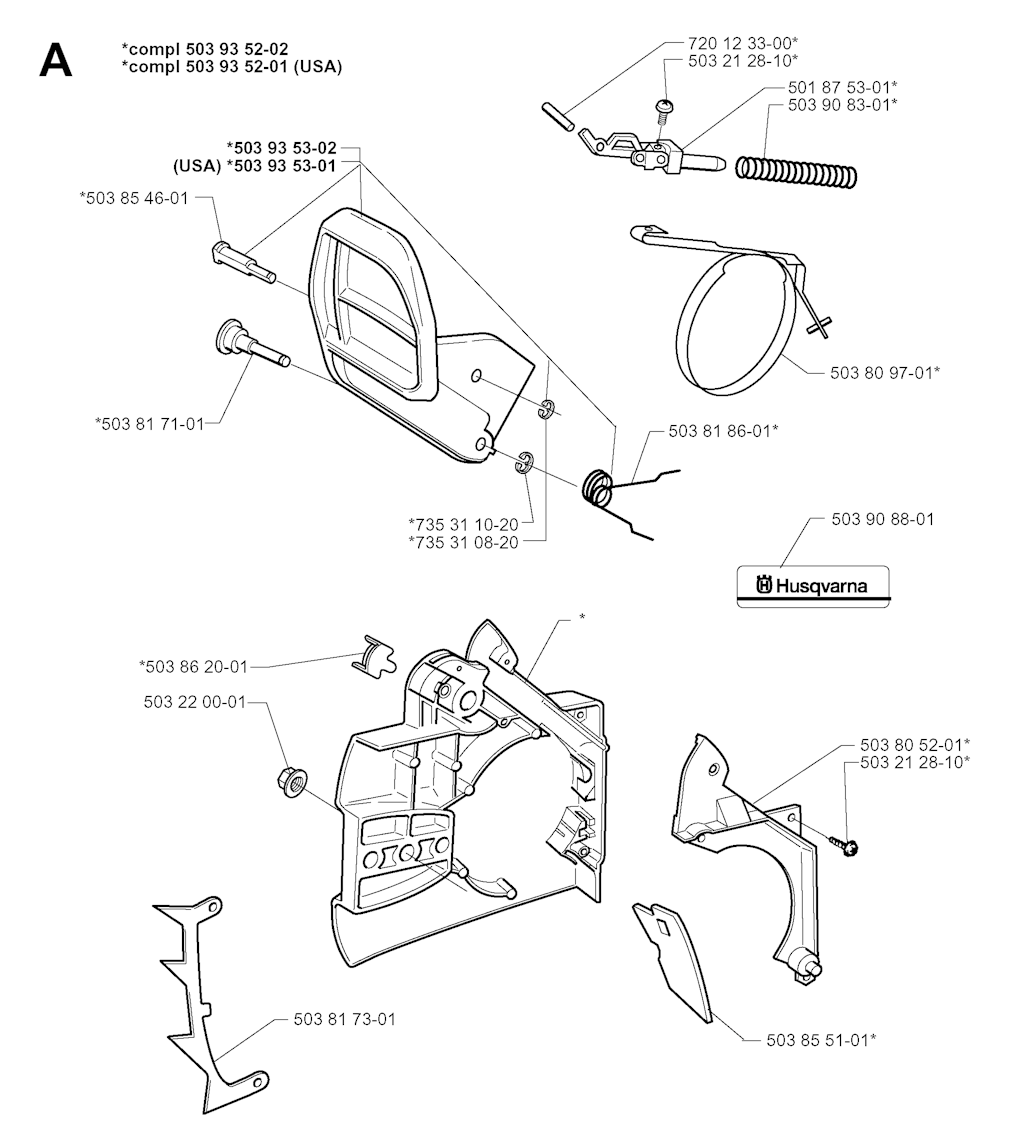 A

*compl 503 93 52-02
*compl 503 93 52-01 (USA)

720 12 33-00*
503 21 28-10*
501 87 53-01*
503 90 83-01*

*503 93 53-02
(USA) *503 93 53-01

*503 85 46-01

*503 81 71-01

503 80 97-01*

503 81 86-01*

*735 31 10-20
*735 31 08-20

503 90 88-01

Husqvarna

*

*503 86 20-01

503 22 00-01

503 80 52-01*
503 21 28-10*

503 81 73-01

503 85 51-01*