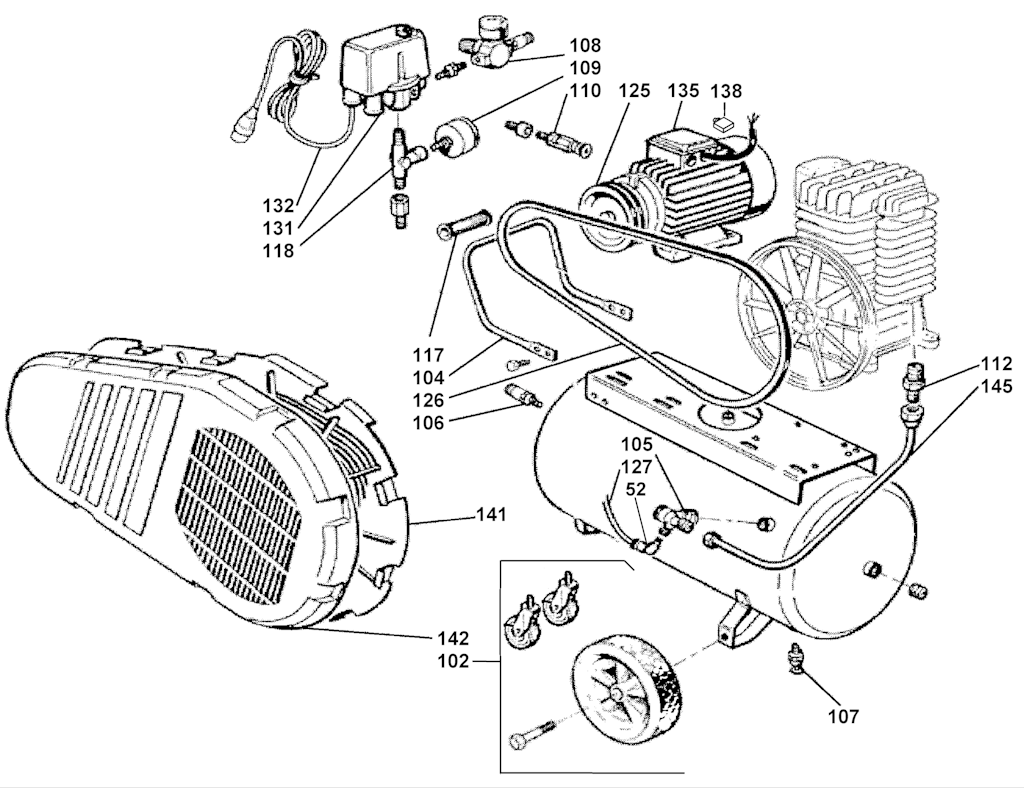 108
109
110
125
135
138
132
131
118
117
104
126
106
112
145
105
127
52
141
142
102
107