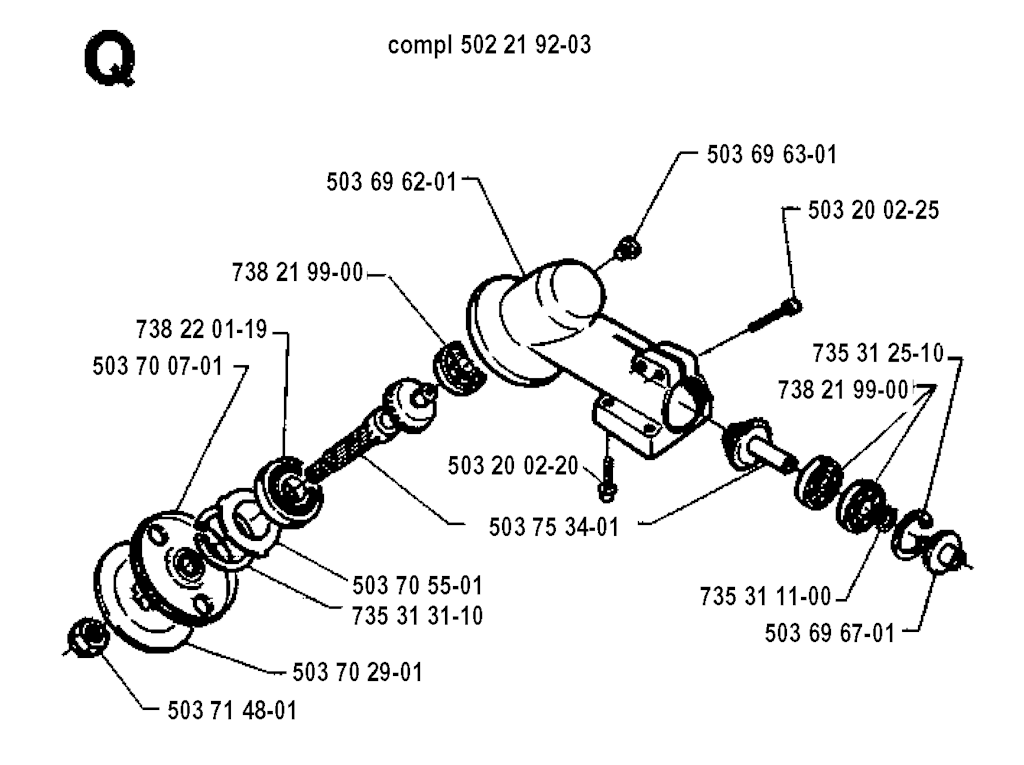 Q

compl 502 21 92-03

503 69 63-01
503 69 62-01
503 20 02-25
738 21 99-00
738 22 01-19
503 70 07-01
735 31 25-10
738 21 99-00
503 20 02-20
503 75 34-01
503 70 55-01
735 31 31-10
735 31 11-00
503 69 67-01
503 70 29-01
503 71 48-01