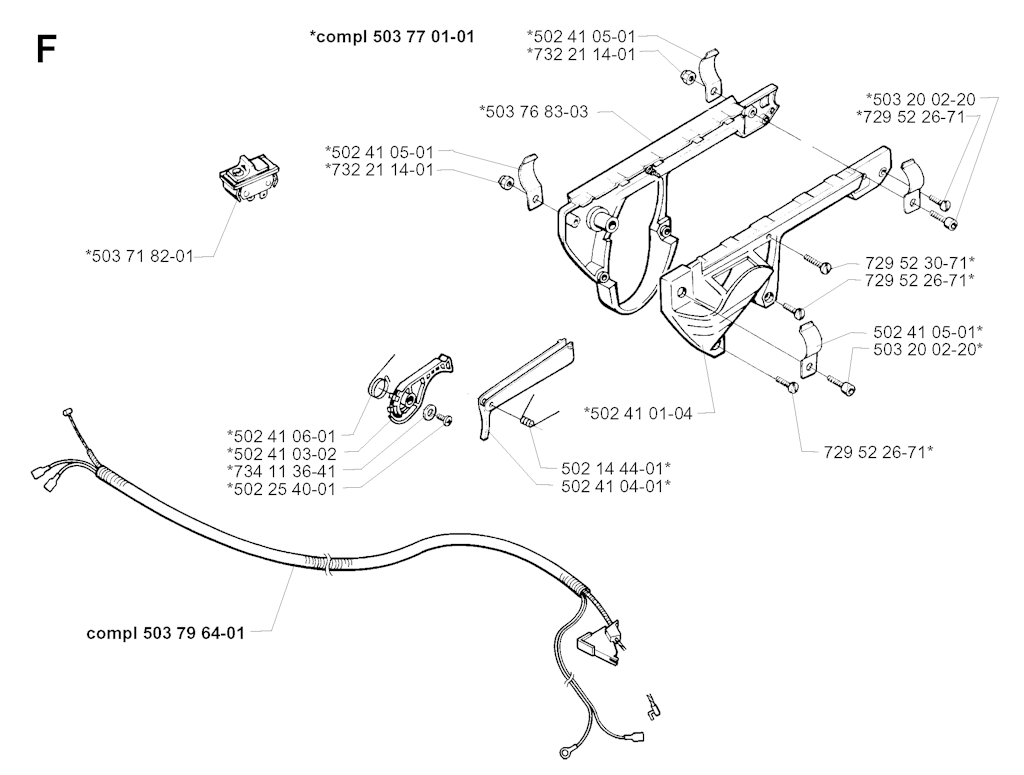 F

*compl 503 77 01-01

*502 41 05-01
*732 21 14-01

*503 76 83-03

*503 20 02-20
*729 52 26-71

*502 41 05-01
*732 21 14-01

*503 71 82-01

729 52 30-71*
729 52 26-71*

502 41 05-01*
503 20 02-20*

*502 41 01-04

729 52 26-71*

*502 41 06-01
*502 41 03-02
*734 11 36-41
*502 25 40-01

502 14 44-01*
502 41 04-01*

compl 503 79 64-01