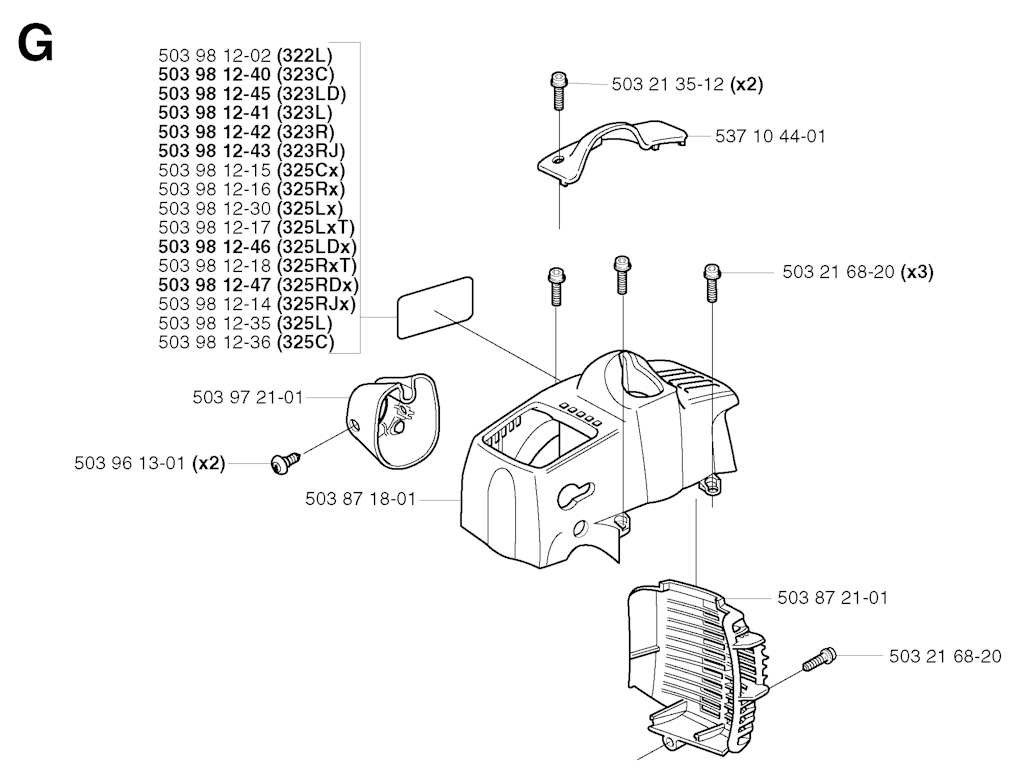 G

503 98 12-02 (322L)
503 98 12-40 (323C)
503 98 12-45 (323LD)
503 98 12-41 (323L)
503 98 12-42 (323R)
503 98 12-43 (323RJ)
503 98 12-15 (325Cx)
503 98 12-16 (325Rx)
503 98 12-30 (325Lx)
503 98 12-17 (325LxT)
503 98 12-46 (325LDx)
503 98 12-18 (325RxT)
503 98 12-47 (325RDx)
503 98 12-14 (325RJx)
503 98 12-35 (325L)
503 98 12-36 (325C)

503 21 35-12 (x2)
537 10 44-01
503 21 68-20 (x3)
503 97 21-01
503 96 13-01 (x2)
503 87 18-01
503 87 21-01
503 21 68-20