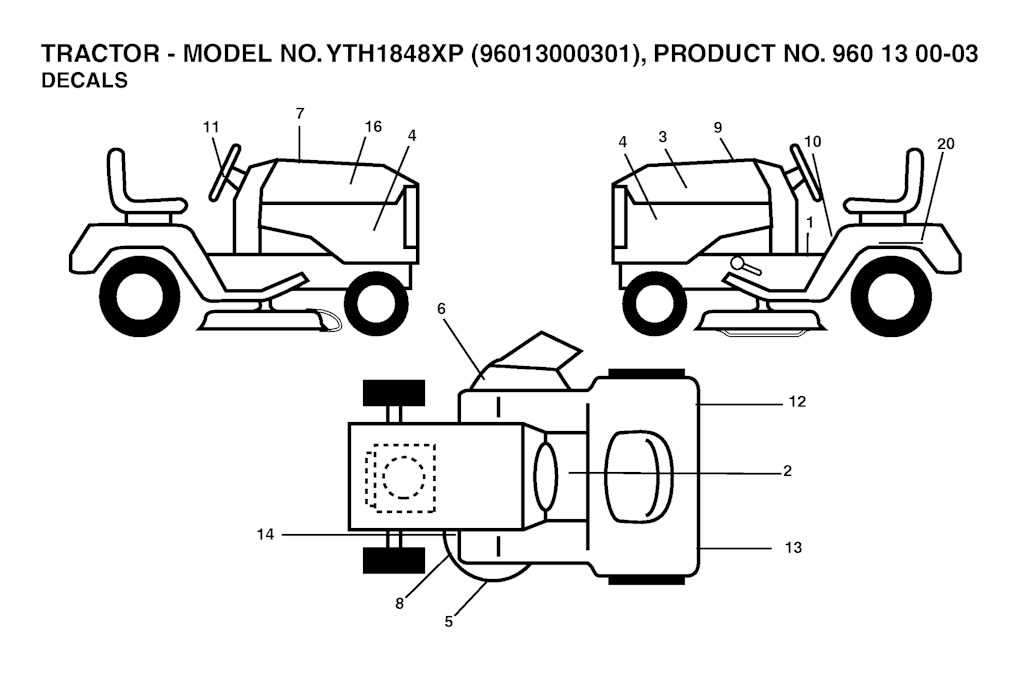 TRACTOR - MODEL NO. YTH1848XP (96013000301), PRODUCT NO. 960 13 00-03
DECALS

11
7
16
4
4
3
9
10
20
1
6
12
2
14
13
8
5